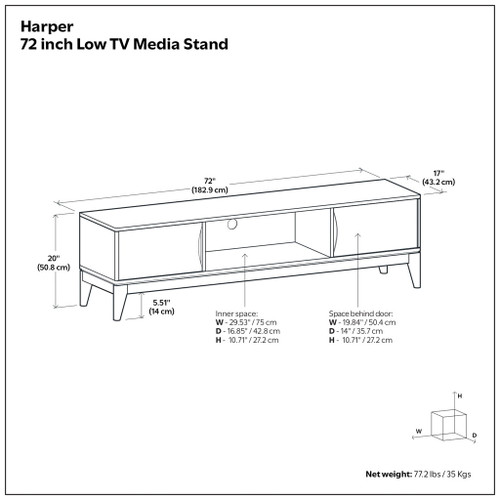 Harper
72 inch Low TV Media Stand

72"
(182.9 cm)

17"
(43.2 cm)

20"
(50.8 cm)

5.51"
(14 cm)

Inner space:
W - 29.53" / 75 cm
D - 16.85" / 42.8 cm
H - 10.71" / 27.2 cm

Space behind door:
W - 19.84" / 50.4 cm
D - 14" / 35.7 cm
H - 10.71" / 27.2 cm

H
W
D

Net weight: 77.2 lbs / 35 Kgs