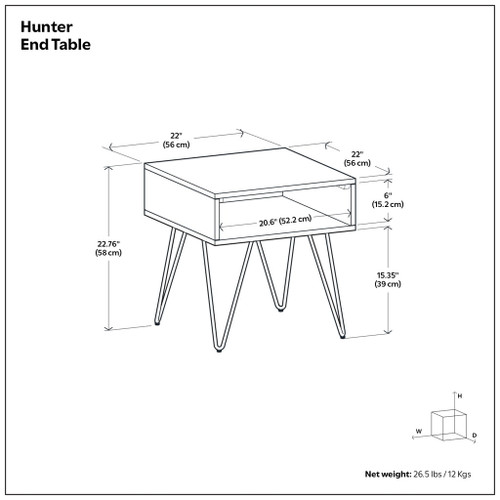 Hunter
End Table

22"
(56 cm)

22"
(56 cm)

6"
(15.2 cm)

20.6" (52.2 cm)

22.76"
(58 cm)

15.35"
(39 cm)

H
W
D

Net weight: 26.5 lbs / 12 Kgs