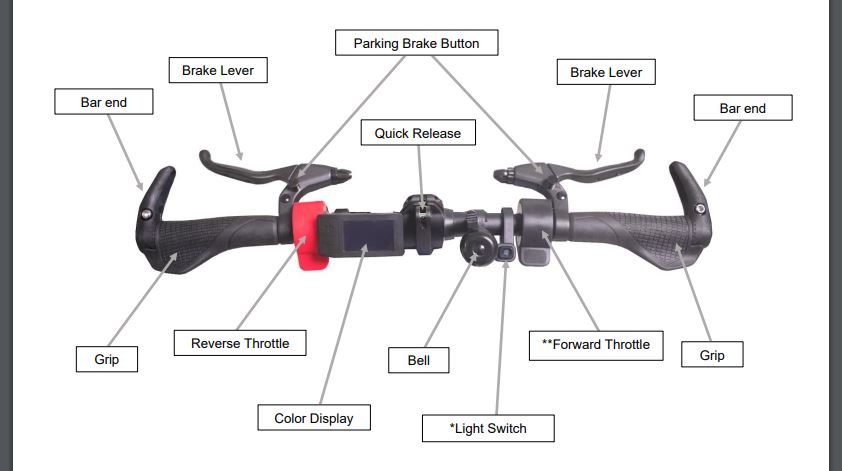 Parking Brake Button

Brake Lever

Brake Lever

Bar end

Bar end

Quick Release

Grip

Reverse Throttle

Bell

**Forward Throttle

Grip

Color Display

*Light Switch