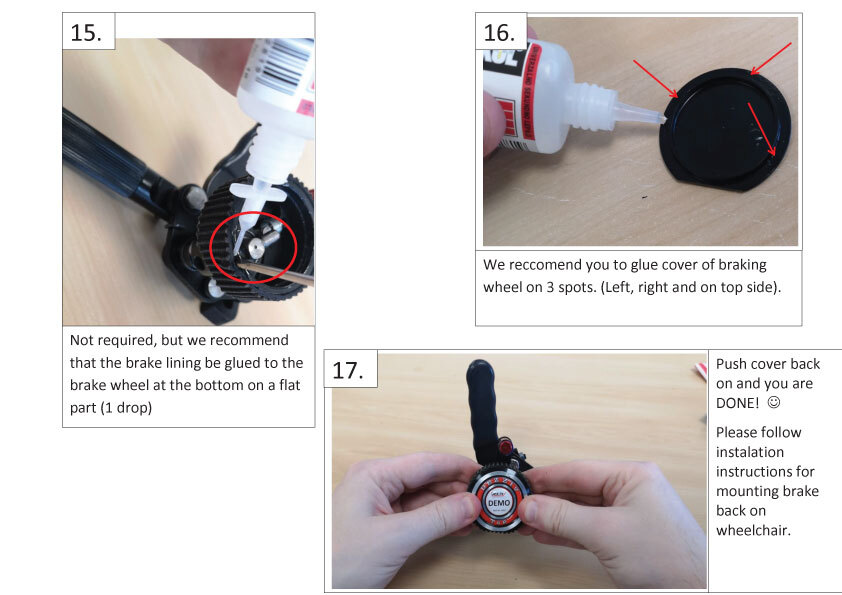 15.

Not required, but we recommend that the brake lining be glued to the brake wheel at the bottom on a flat part (1 drop)

16.

We reccomend you to glue cover of braking wheel on 3 spots. (Left, right and on top side).

17.

DEMO

Push cover back on and you are DONE! ☺

Please follow instalation instructions for mounting brake back on wheelchair.