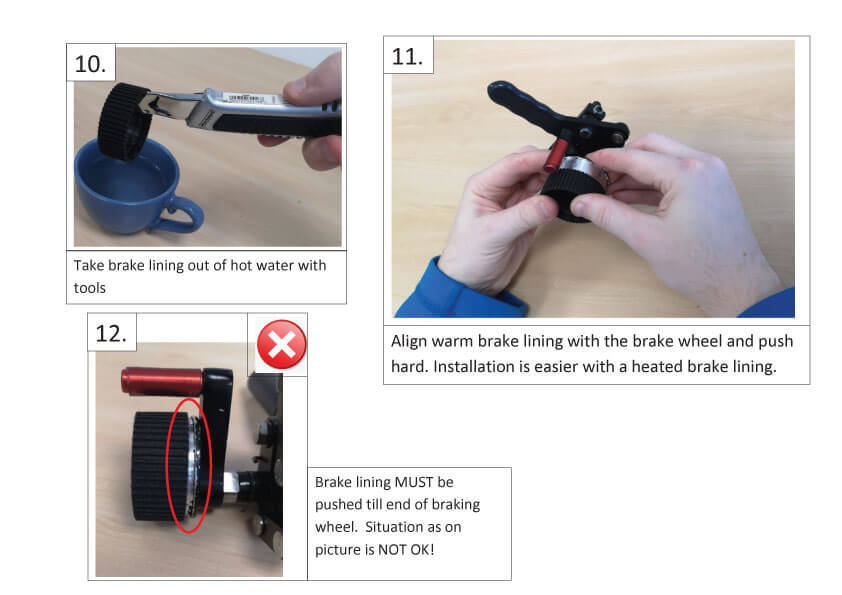 10.

Take brake lining out of hot water with tools

11.

Align warm brake lining with the brake wheel and push hard. Installation is easier with a heated brake lining.

12.

Brake lining MUST be pushed till end of braking wheel. Situation as on picture is NOT OK!