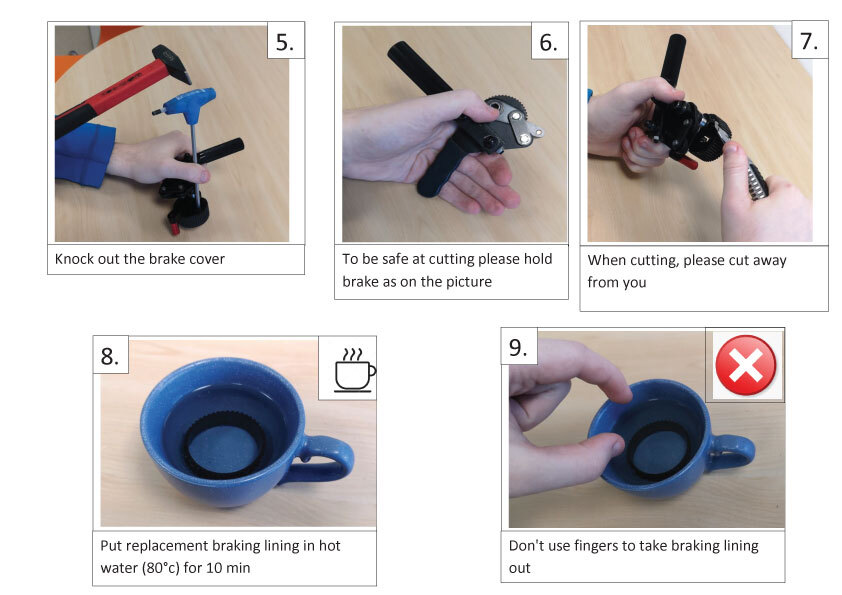 5.

Knock out the brake cover

6.

To be safe at cutting please hold brake as on the picture

7.

When cutting, please cut away from you

8.

Put replacement braking lining in hot water (80°c) for 10 min

9.

Don't use fingers to take braking lining out