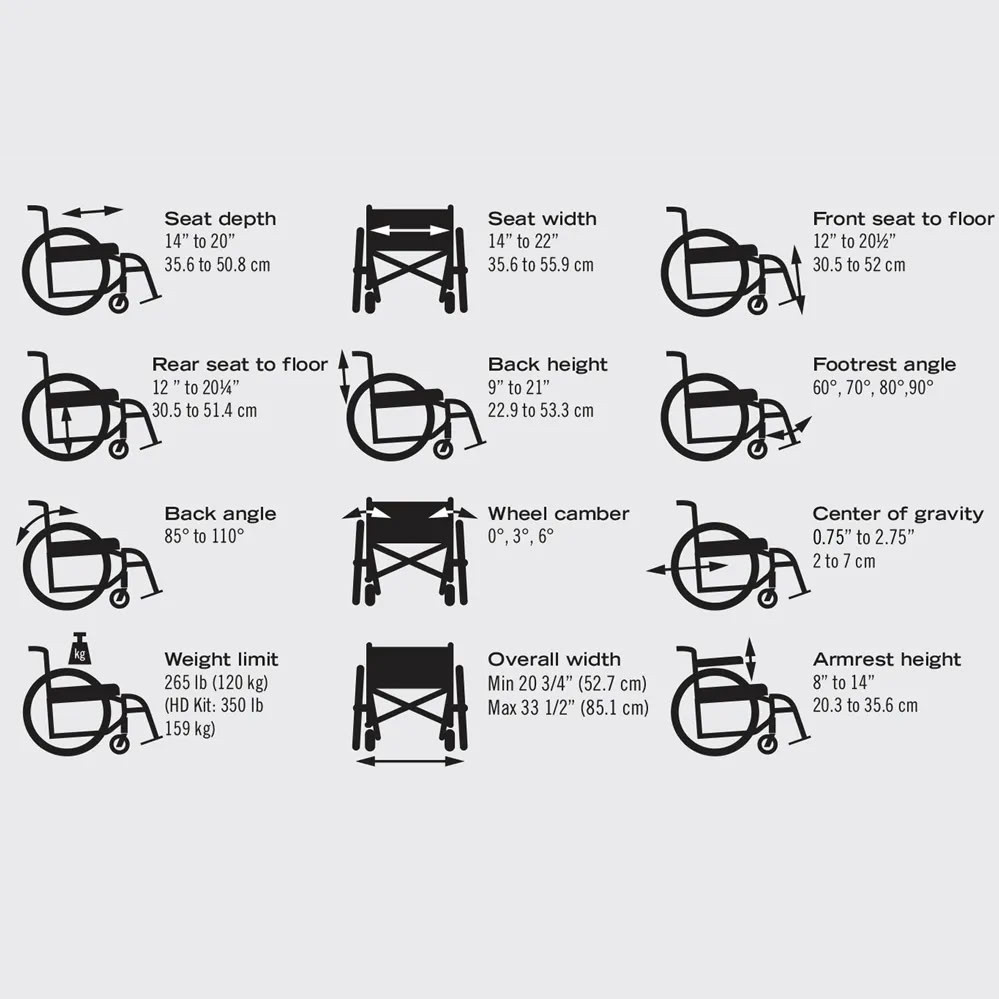 Seat depth
14” to 20”
35.6 to 50.8 cm

Seat width
14” to 22”
35.6 to 55.9 cm

Front seat to floor
12” to 20½”
30.5 to 52 cm

Rear seat to floor
12 ” to 20¼”
30.5 to 51.4 cm

Back height
9” to 21”
22.9 to 53.3 cm

Footrest angle
60°, 70°, 80°,90°

Back angle
85° to 110°

Wheel camber
0°, 3°, 6°

Center of gravity
0.75” to 2.75”
2 to 7 cm

kg

Weight limit
265 lb (120 kg)
(HD Kit: 350 lb
159 kg)

Overall width
Min 20 3/4” (52.7 cm)
Max 33 1/2” (85.1 cm)

Armrest height
8” to 14”
20.3 to 35.6 cm