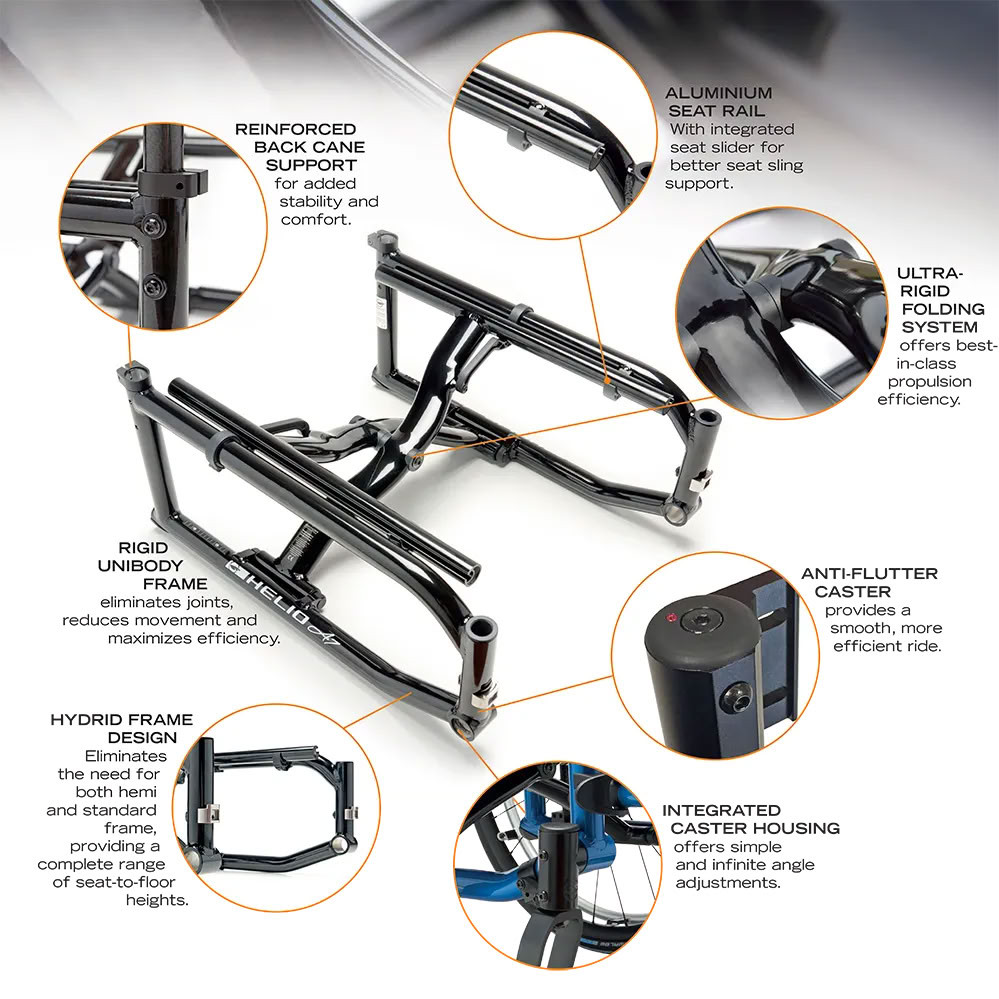 REINFORCED BACK CANE SUPPORT
for added stability and comfort.

ALUMINIUM SEAT RAIL
With integrated seat slider for better seat sling support.

ULTRA-RIGID FOLDING SYSTEM
offers best-in-class propulsion efficiency.

RIGID UNIBODY FRAME
eliminates joints, reduces movement and maximizes efficiency.

HELIO A7

ANTI-FLUTTER CASTER
provides a smooth, more efficient ride.

HYDRID FRAME DESIGN
Eliminates the need for both hemi and standard frame, providing a complete range of seat-to-floor heights.

INTEGRATED CASTER HOUSING
offers simple and infinite angle adjustments.