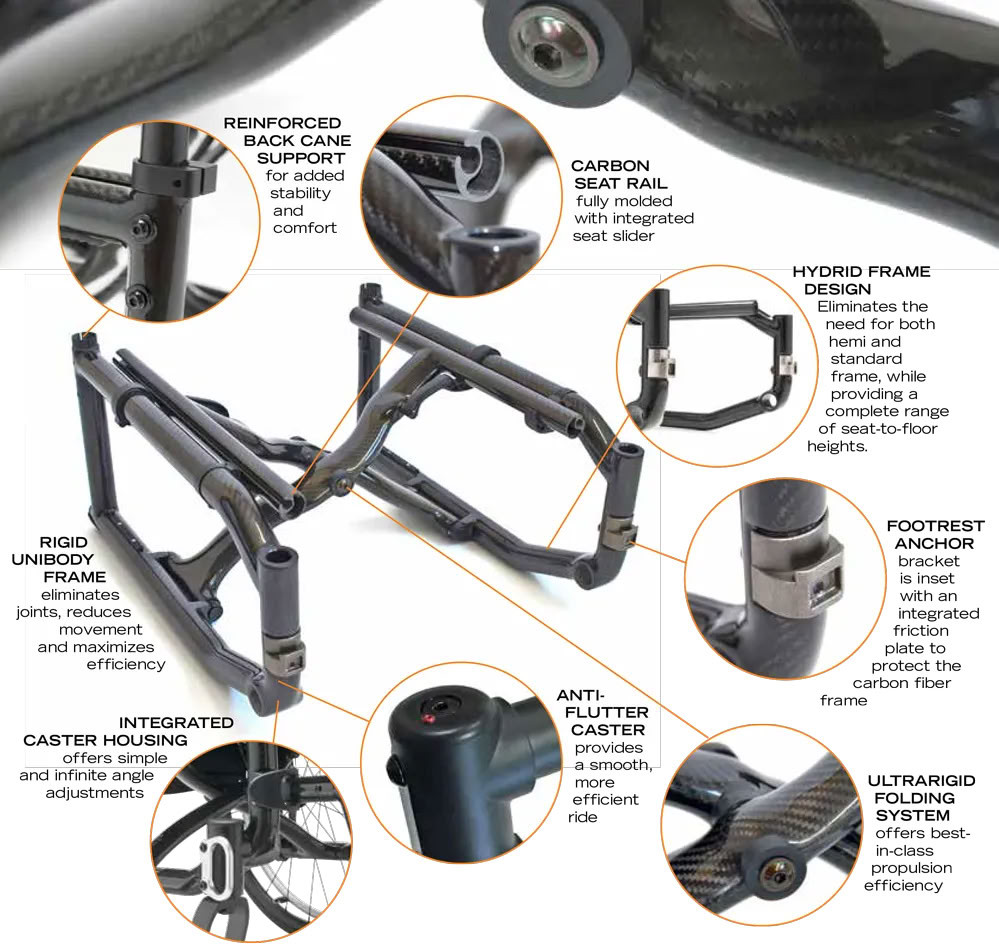 REINFORCED BACK CANE SUPPORT for added stability and comfort

CARBON SEAT RAIL fully molded with integrated seat slider

HYDRID FRAME DESIGN Eliminates the need for both hemi and standard frame, while providing a complete range of seat-to-floor heights.

RIGID UNIBODY FRAME eliminates joints, reduces movement and maximizes efficiency

FOOTREST ANCHOR bracket is inset with an integrated friction plate to protect the carbon fiber frame

INTEGRATED CASTER HOUSING offers simple and infinite angle adjustments

ANTI-FLUTTER CASTER provides a smooth, more efficient ride

ULTRARIGID FOLDING SYSTEM offers best-in-class propulsion efficiency