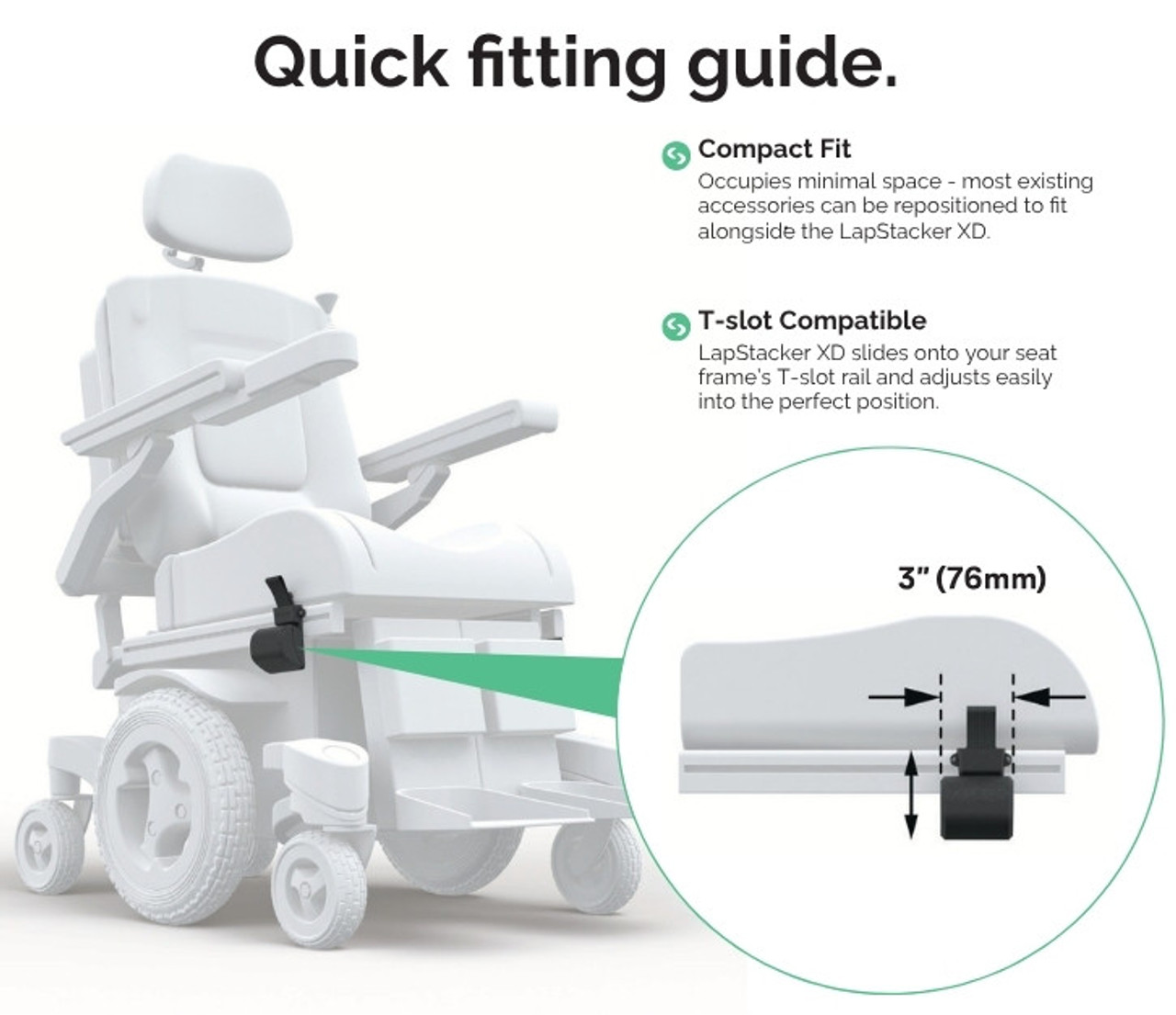 Quick fitting guide.

Compact Fit
Occupies minimal space - most existing accessories can be repositioned to fit alongside the LapStacker XD.

T-slot Compatible
LapStacker XD slides onto your seat frame's T-slot rail and adjusts easily into the perfect position.

3" (76mm)