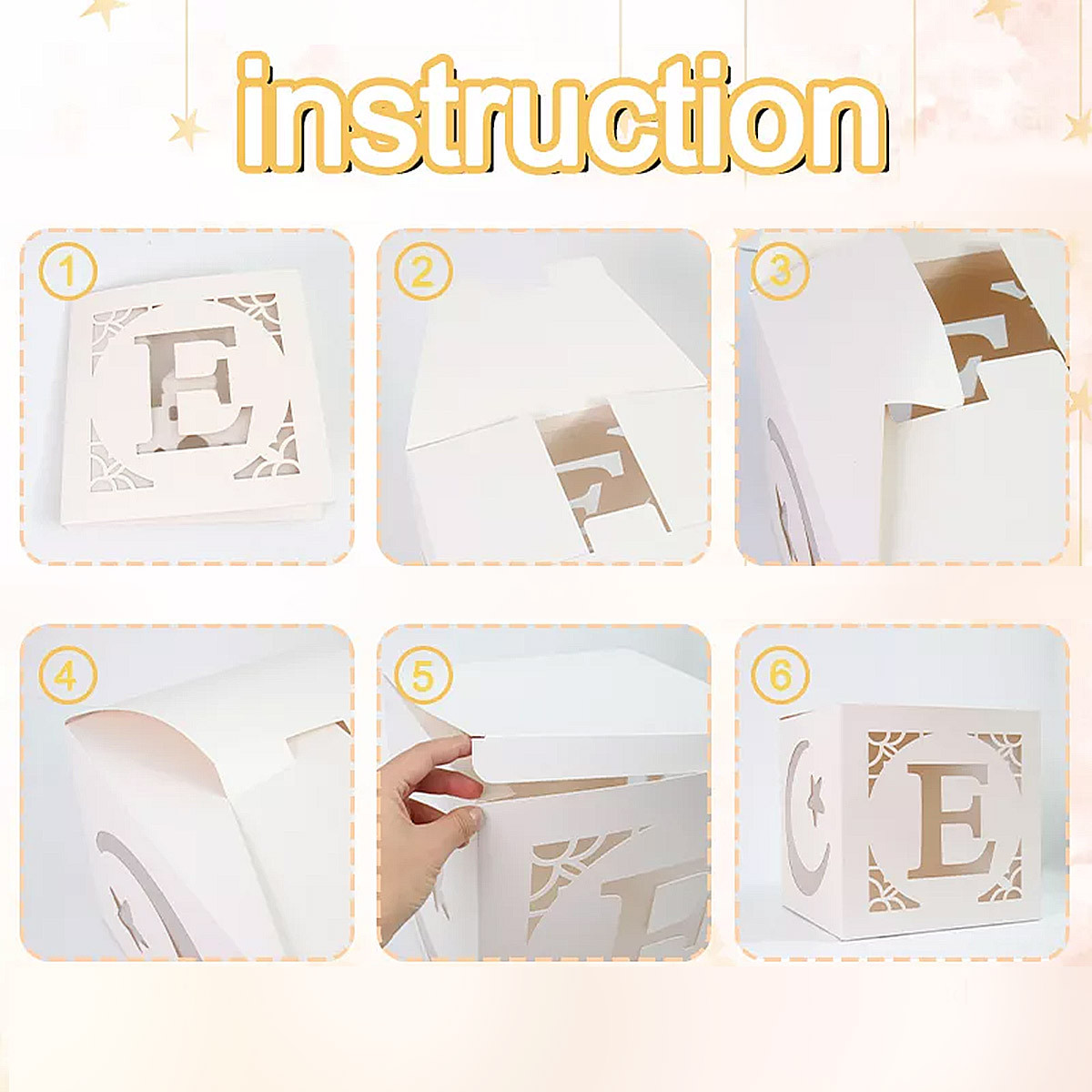 instruction

①
E

②

③

④

⑤

⑥
E