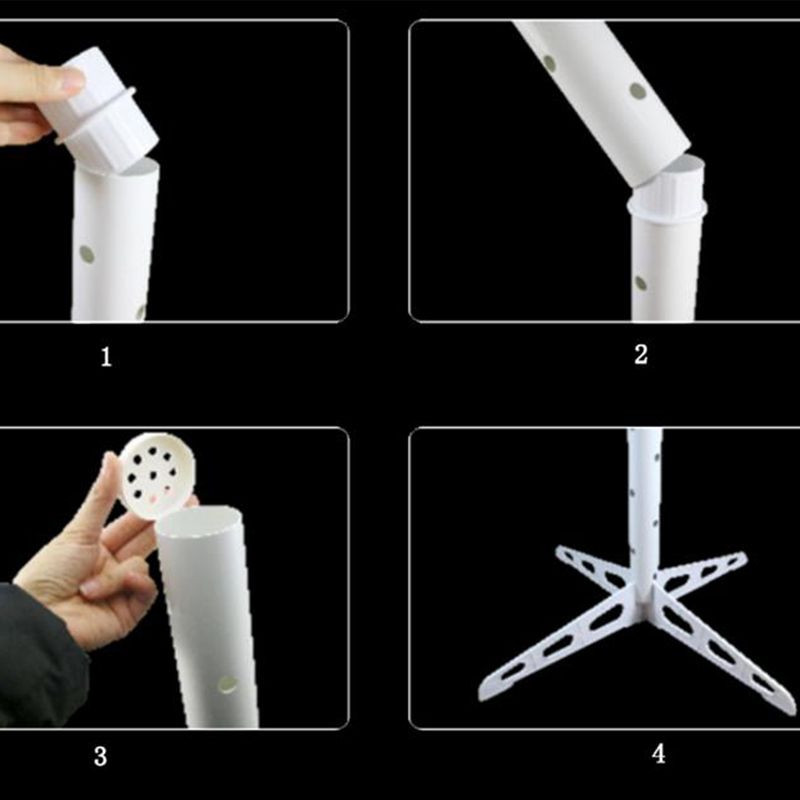 1

2

3

4