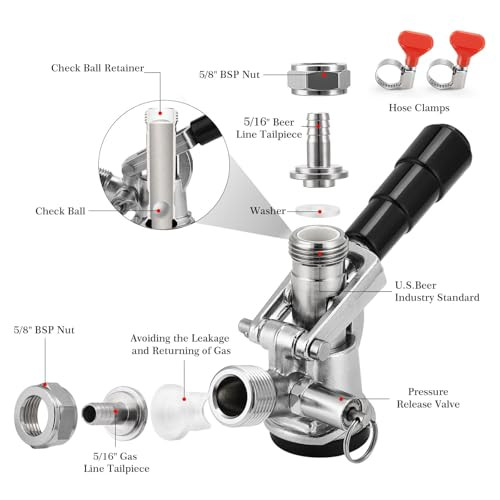 Check Ball Retainer

5/8" BSP Nut

Hose Clamps

5/16" Beer Line Tailpiece

Check Ball

Washer

U.S.Beer Industry Standard

5/8" BSP Nut

Avoiding the Leakage and Returning of Gas

Pressure Release Valve

5/16" Gas Line Tailpiece