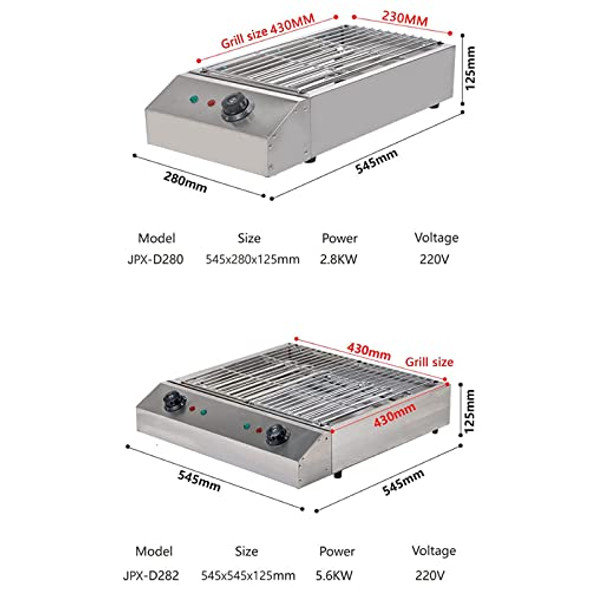 Grill size 430MM
230MM
125mm
280mm
545mm

| Model | Size | Power | Voltage |
|---|---|---|---|
| JPX-D280 | 545x280x125mm | 2.8KW | 220V |

430mm
Grill size
430mm
125mm
545mm
545mm

| Model | Size | Power | Voltage |
|---|---|---|---|
| JPX-D282 | 545x545x125mm | 5.6KW | 220V |