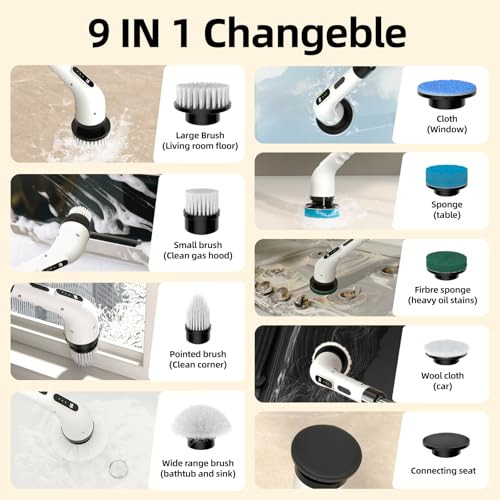 9 IN 1 Changeble

Large Brush
(Living room floor)

Small brush
(Clean gas hood)

Pointed brush
(Clean corner)

Wide range brush
(bathtub and sink)

Cloth
(Window)

Sponge
(table)

Firbre sponge
(heavy oil stains)

Wool cloth
(car)

Connecting seat