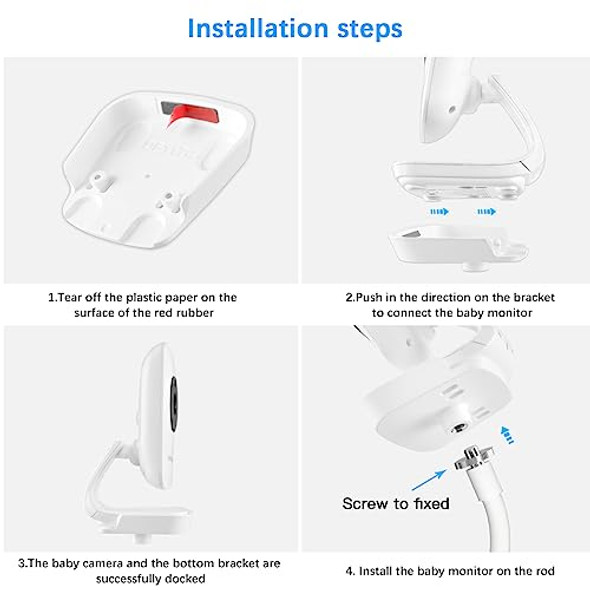 Installation steps

1.Tear off the plastic paper on the surface of the red rubber

2.Push in the direction on the bracket to connect the baby monitor

3.The baby camera and the bottom bracket are successfully docked

Screw to fixed

4. Install the baby monitor on the rod