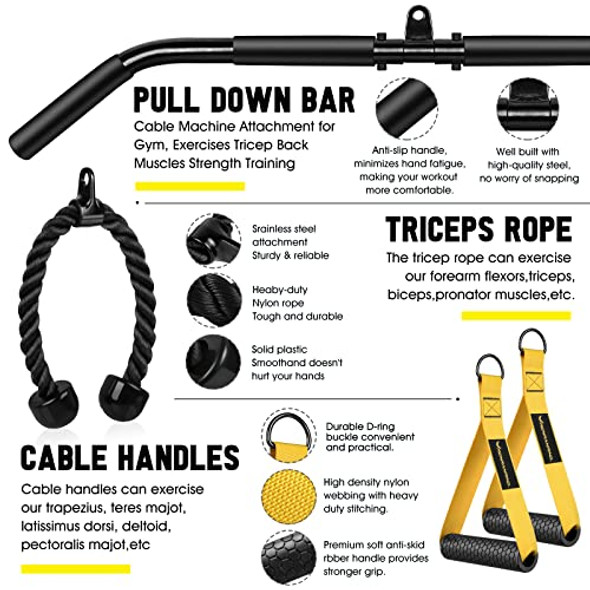 PULL DOWN BAR

Cable Machine Attachment for Gym, Exercises Tricep Back Muscles Strength Training

Anti-slip handle, minimizes hand fatigue, making your workout more comfortable.

Well built with high-quality steel, no worry of snapping

Srainless steel attachment Sturdy & reliable

Heaby-duty Nylon rope Tough and durable

Solid plastic Smoothand doesn't hurt your hands

TRICEPS ROPE

The tricep rope can exercise our forearm flexors,triceps, biceps,pronator muscles,etc.

CABLE HANDLES

Cable handles can exercise our trapezius, teres majot, latissimus dorsi, deltoid, pectoralis majot,etc

Durable D-ring buckle convenient and practical.

High density nylon webbing with heavy duty stitching.

Premium soft anti-skid rbber handle provides stronger grip.