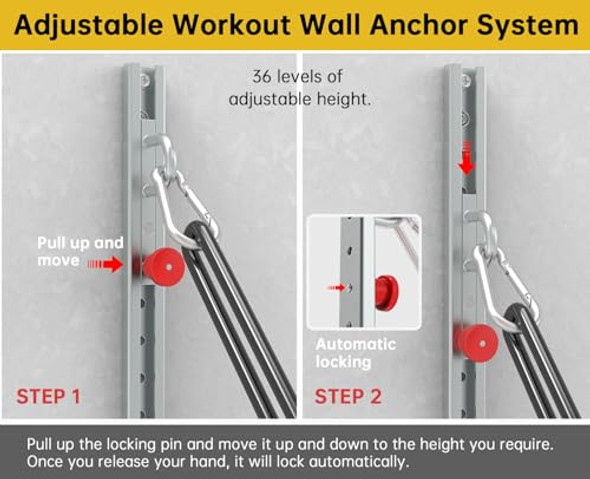 Adjustable Workout Wall Anchor System

36 levels of adjustable height.

Pull up and move

STEP 1

Automatic locking

STEP 2

Pull up the locking pin and move it up and down to the height you require. Once you release your hand, it will lock automatically.