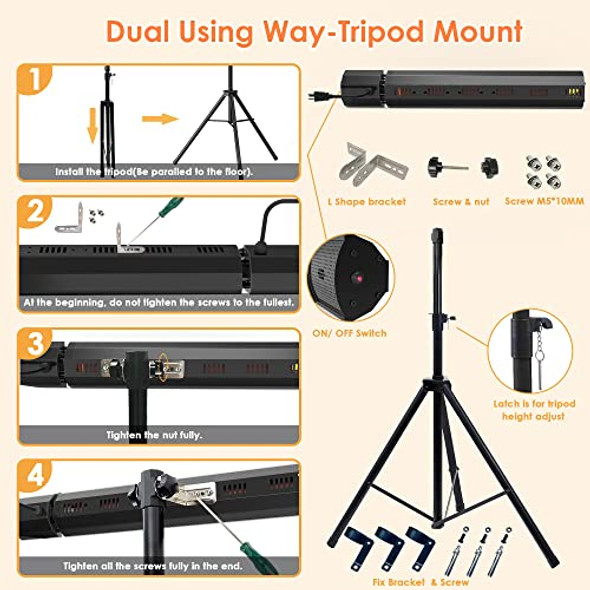 Dual Using Way-Tripod Mount

1

Install the tripod(Be paralled to the floor).

2

At the beginning, do not tighten the screws to the fullest.

3

Tighten the nut fully.

4

Tighten all the screws fully in the end.

L Shape bracket

Screw & nut

Screw M5*10MM

ON/ OFF Switch

Latch is for tripod height adjust

Fix Bracket & Screw