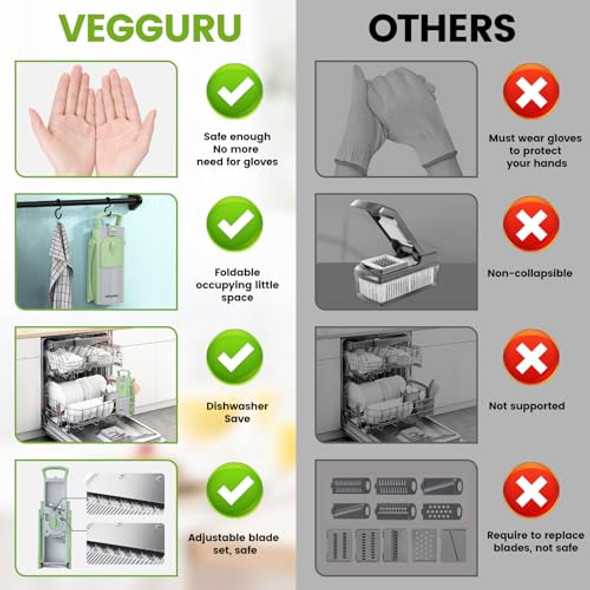 VEGGURU

Safe enough No more need for gloves

Foldable occupying little space

Dishwasher Save

Adjustable blade set, safe

OTHERS

Must wear gloves to protect your hands

Non-collapsible

Not supported

Require to replace blades, not safe