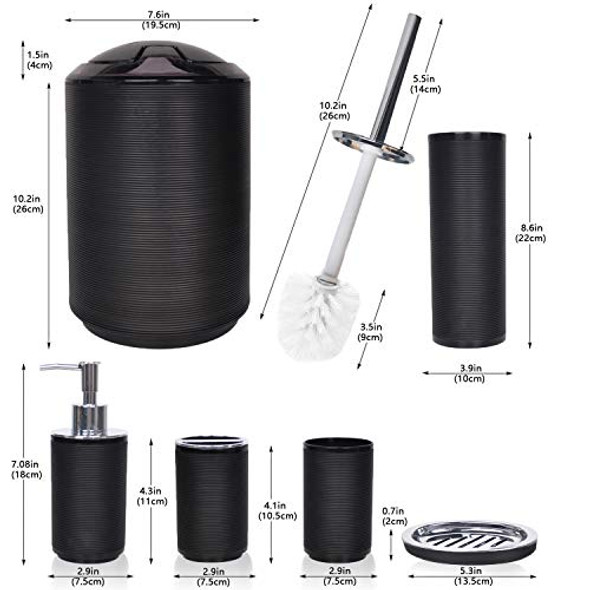 7.6in
(19.5cm)

1.5in
(4cm)

10.2in
(26cm)

10.2in
(26cm)

5.5in
(14cm)

8.6in
(22cm)

3.5in
(9cm)

3.9in
(10cm)

7.08in
(18cm)

4.3in
(11cm)

4.1in
(10.5cm)

0.7in
(2cm)

2.9in
(7.5cm)

2.9in
(7.5cm)

2.9in
(7.5cm)

5.3in
(13.5cm)