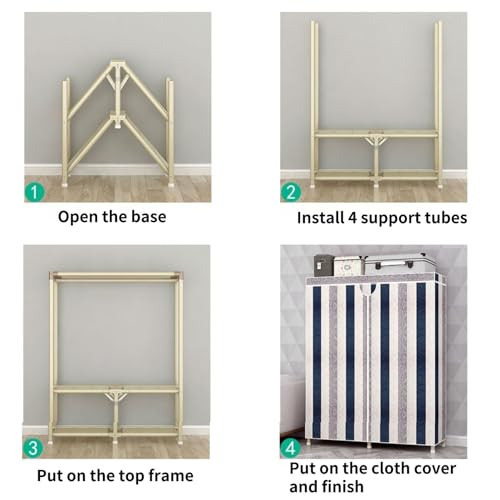 1

Open the base

2

Install 4 support tubes

3

Put on the top frame

4

Put on the cloth cover and finish