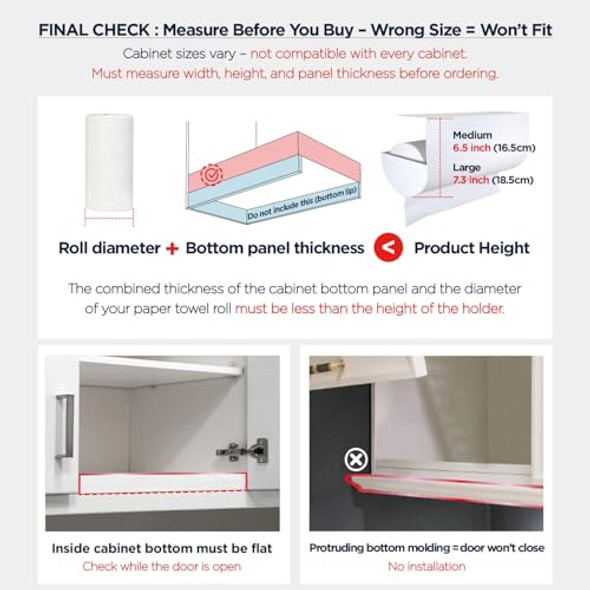 FINAL CHECK : Measure Before You Buy – Wrong Size = Won't Fit

Cabinet sizes vary – not compatible with every cabinet.
Must measure width, height, and panel thickness before ordering.

Do not include this (bottom lip)

Medium
6.5 inch (16.5cm)

Large
7.3 inch (18.5cm)

Roll diameter + Bottom panel thickness < Product Height

The combined thickness of the cabinet bottom panel and the diameter of your paper towel roll must be less than the height of the holder.

Inside cabinet bottom must be flat
Check while the door is open

Protruding bottom molding = door won't close
No installation