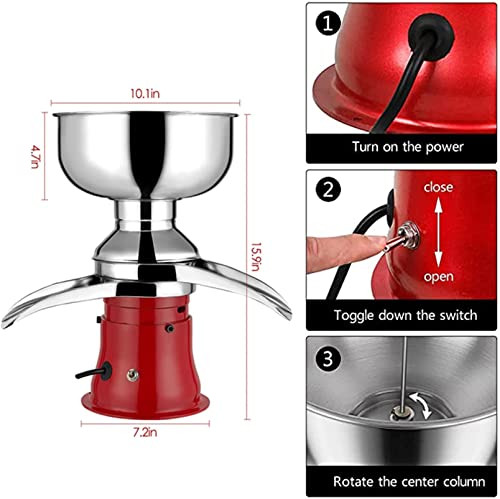 10.1in

4.7in

15.9in

7.2in

1

Turn on the power

2

close

open

Toggle down the switch

3

Rotate the center column