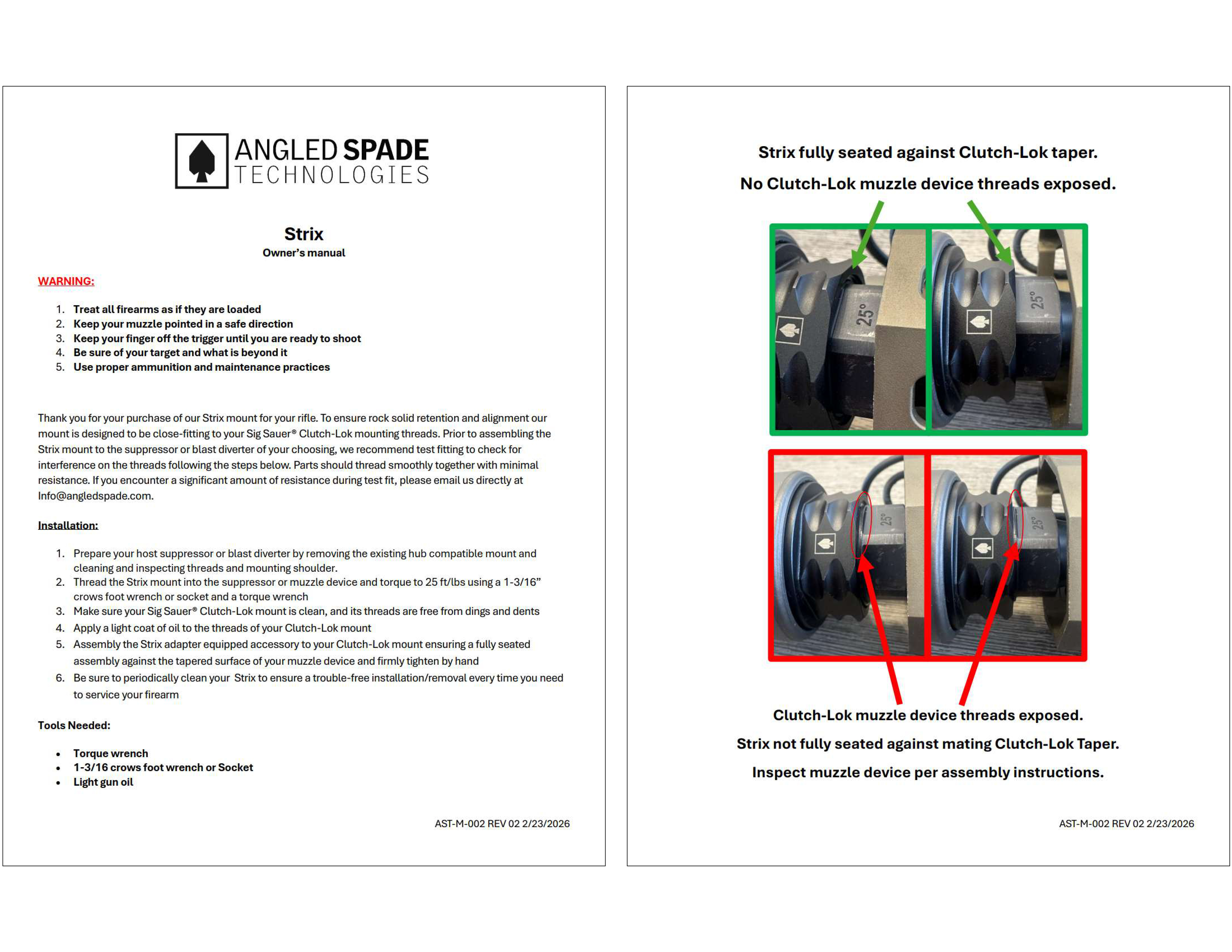 ANGLED SPADE
TECHNOLOGIES

Strix
Owner's manual

WARNING:

1. Treat all firearms as if they are loaded
2. Keep your muzzle pointed in a safe direction
3. Keep your finger off the trigger until you are ready to shoot
4. Be sure of your target and what is beyond it
5. Use proper ammunition and maintenance practices

Thank you for your purchase of our Strix mount for your rifle. To ensure rock solid retention and alignment our mount is designed to be close-fitting to your Sig Sauer® Clutch-Lok mounting threads. Prior to assembling the Strix mount to the suppressor or blast diverter of your choosing, we recommend test fitting to check for interference on the threads following the steps below. Parts should thread smoothly together with minimal resistance. If you encounter a significant amount of resistance during test fit, please email us directly at Info@angledspade.com.

Installation:

1. Prepare your host suppressor or blast diverter by removing the existing hub compatible mount and cleaning and inspecting threads and mounting shoulder.
2. Thread the Strix mount into the suppressor or muzzle device and torque to 25 ft/lbs using a 1-3/16" crows foot wrench or socket and a torque wrench
3. Make sure your Sig Sauer® Clutch-Lok mount is clean, and its threads are free from dings and dents
4. Apply a light coat of oil to the threads of your Clutch-Lok mount
5. Assembly the Strix adapter equipped accessory to your Clutch-Lok mount ensuring a fully seated assembly against the tapered surface of your muzzle device and firmly tighten by hand
6. Be sure to periodically clean your Strix to ensure a trouble-free installation/removal every time you need to service your firearm

Tools Needed:

• Torque wrench
• 1-3/16 crows foot wrench or Socket
• Light gun oil

AST-M-002 REV 02 2/23/2026

Strix fully seated against Clutch-Lok taper.

No Clutch-Lok muzzle device threads exposed.

25°

25°

25°

25°

Clutch-Lok muzzle device threads exposed.

Strix not fully seated against mating Clutch-Lok Taper.

Inspect muzzle device per assembly instructions.

AST-M-002 REV 02 2/23/2026