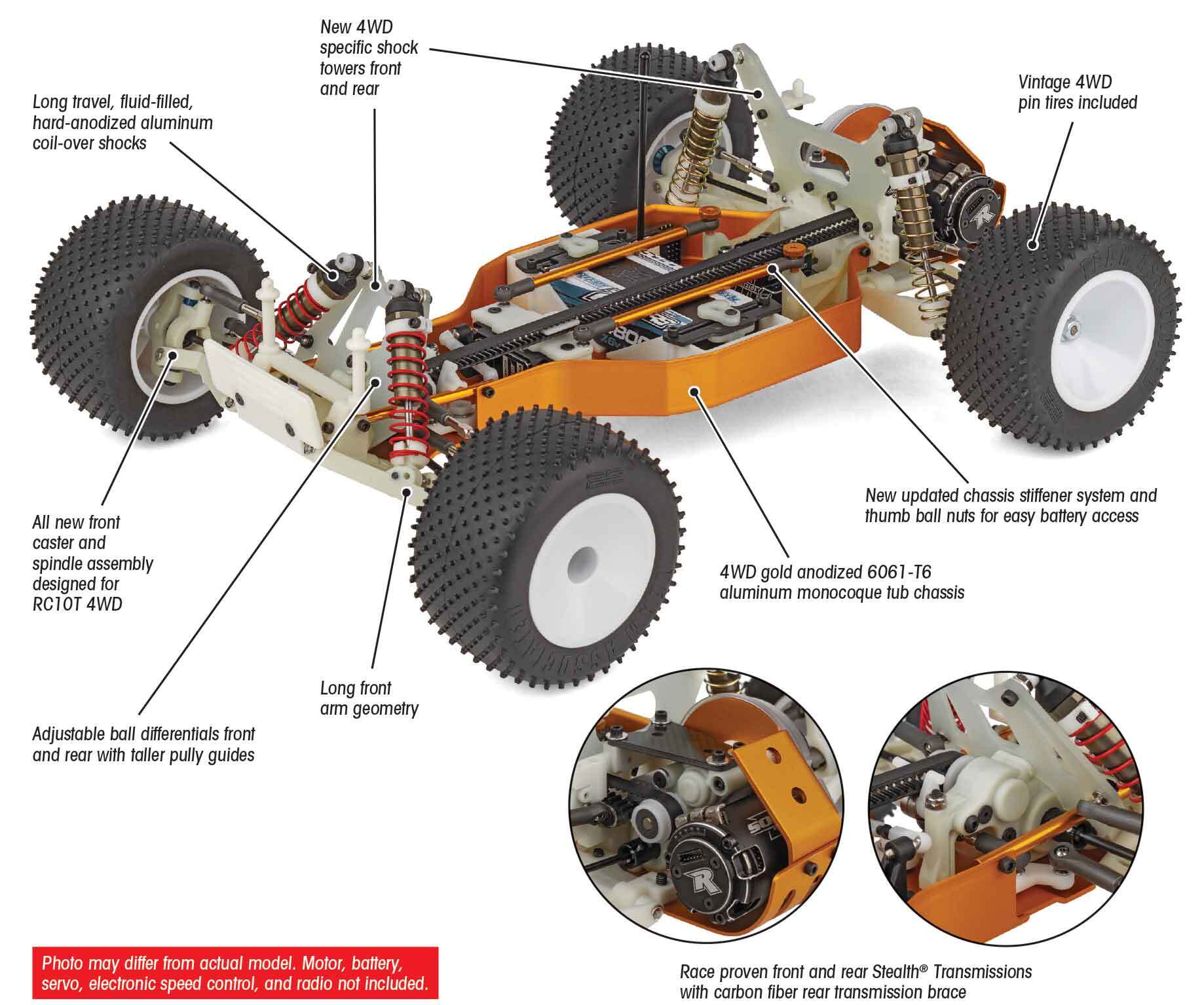 New 4WD specific shock towers front and rear

Long travel, fluid-filled, hard-anodized aluminum coil-over shocks

Vintage 4WD pin tires included

All new front caster and spindle assembly designed for RC10T 4WD

New updated chassis stiffener system and thumb ball nuts for easy battery access

4WD gold anodized 6061-T6 aluminum monocoque tub chassis

Long front arm geometry

Adjustable ball differentials front and rear with taller pully guides

Photo may differ from actual model. Motor, battery, servo, electronic speed control, and radio not included.

Race proven front and rear Stealth® Transmissions with carbon fiber rear transmission brace