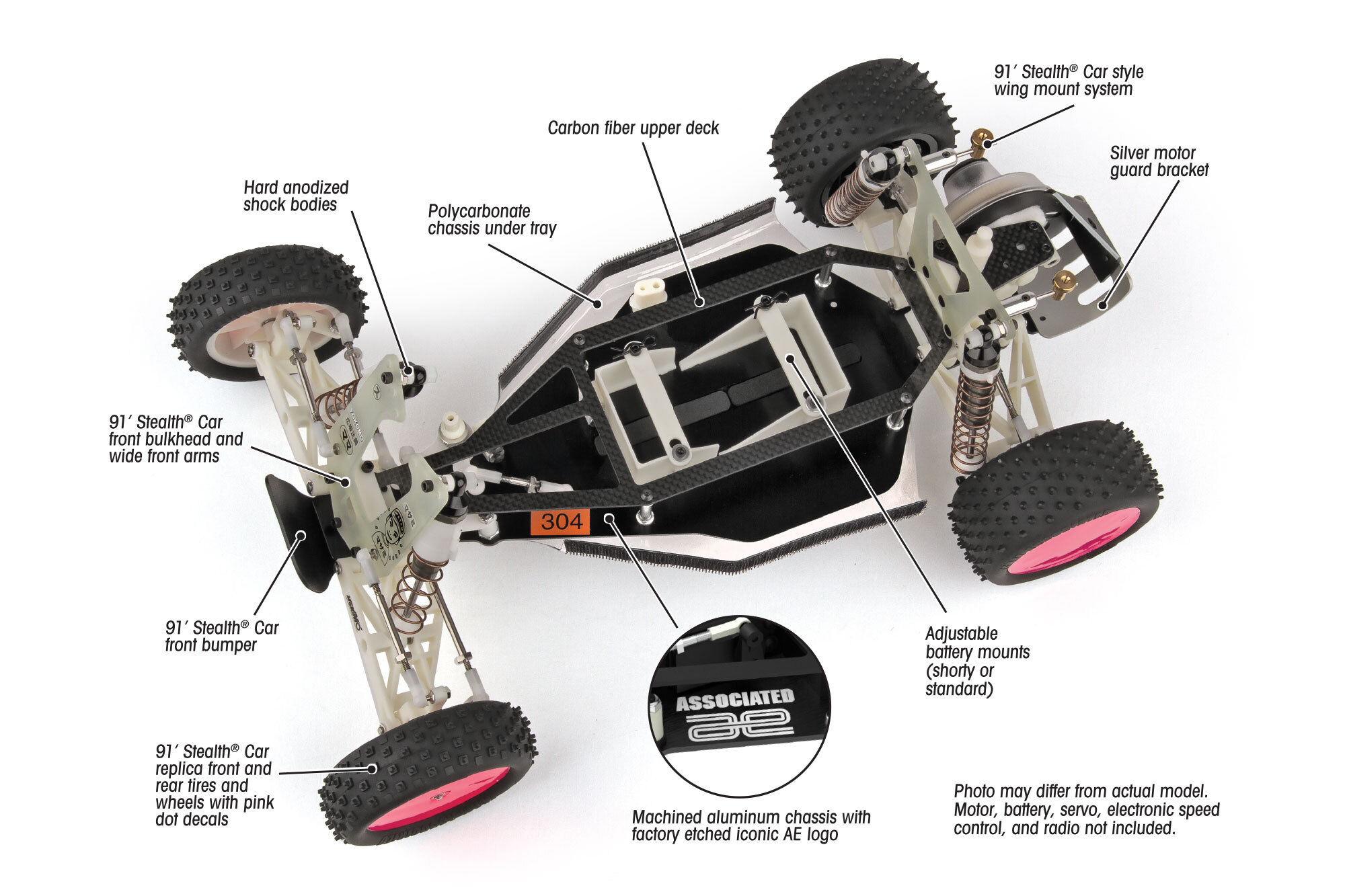 91′ Stealth® Car style wing mount system

Carbon fiber upper deck

Silver motor guard bracket

Hard anodized shock bodies

Polycarbonate chassis under tray

91′ Stealth® Car front bulkhead and wide front arms

304

91′ Stealth® Car front bumper

Adjustable battery mounts (shorty or standard)

ASSOCIATED

ae

91′ Stealth® Car replica front and rear tires and wheels with pink dot decals

Machined aluminum chassis with factory etched iconic AE logo

Photo may differ from actual model. Motor, battery, servo, electronic speed control, and radio not included.