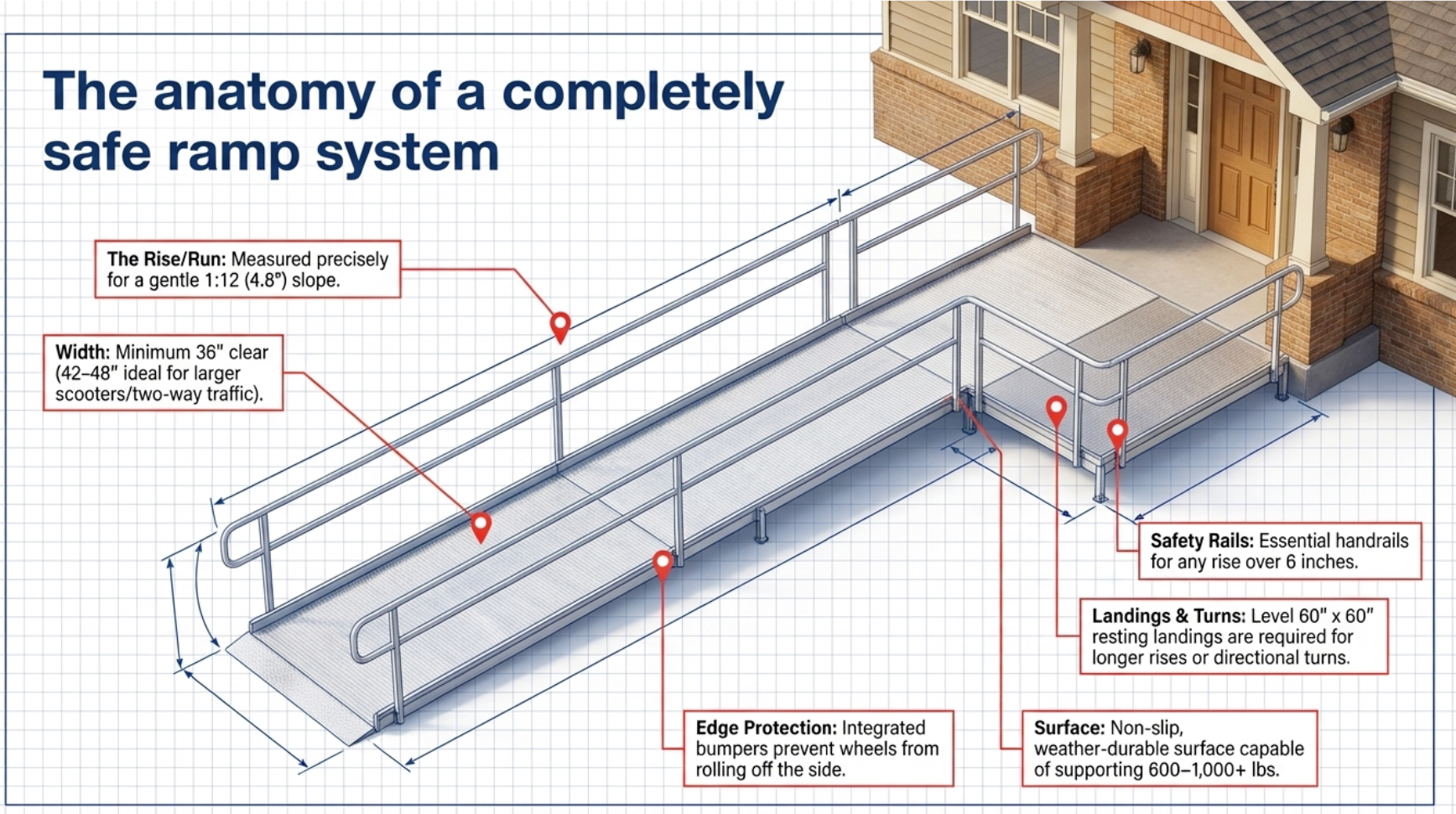 The anatomy of a completely safe ramp system

The Rise/Run: Measured precisely for a gentle 1:12 (4.8°) slope.

Width: Minimum 36" clear (42–48" ideal for larger scooters/two-way traffic).

Safety Rails: Essential handrails for any rise over 6 inches.

Landings & Turns: Level 60" x 60" resting landings are required for longer rises or directional turns.

Edge Protection: Integrated bumpers prevent wheels from rolling off the side.

Surface: Non-slip, weather-durable surface capable of supporting 600–1,000+ lbs.