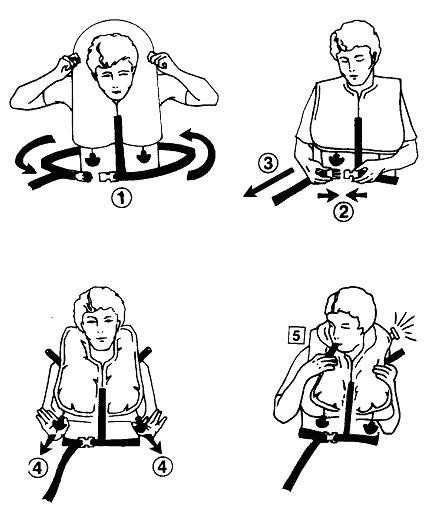 ①

③

②

④

④

5