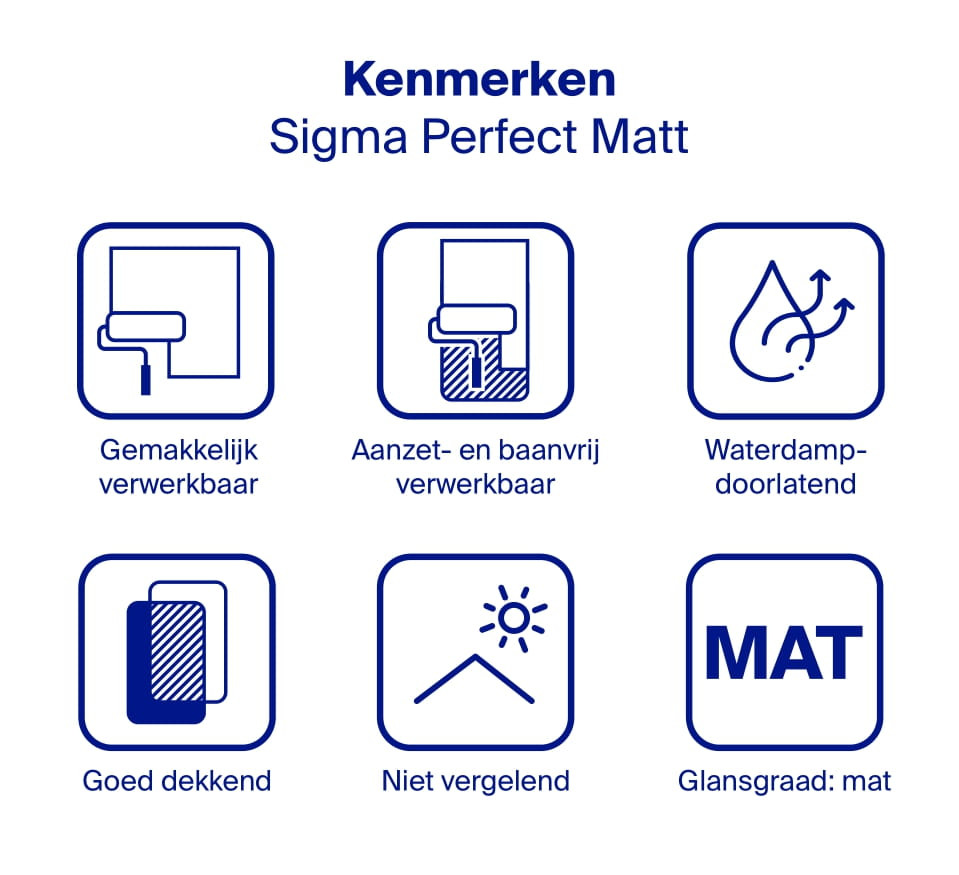 Kenmerken
Sigma Perfect Matt

Gemakkelijk verwerkbaar

Aanzet- en baanvrij verwerkbaar

Waterdamp-doorlatend

Goed dekkend

Niet vergelend

MAT

Glansgraad: mat