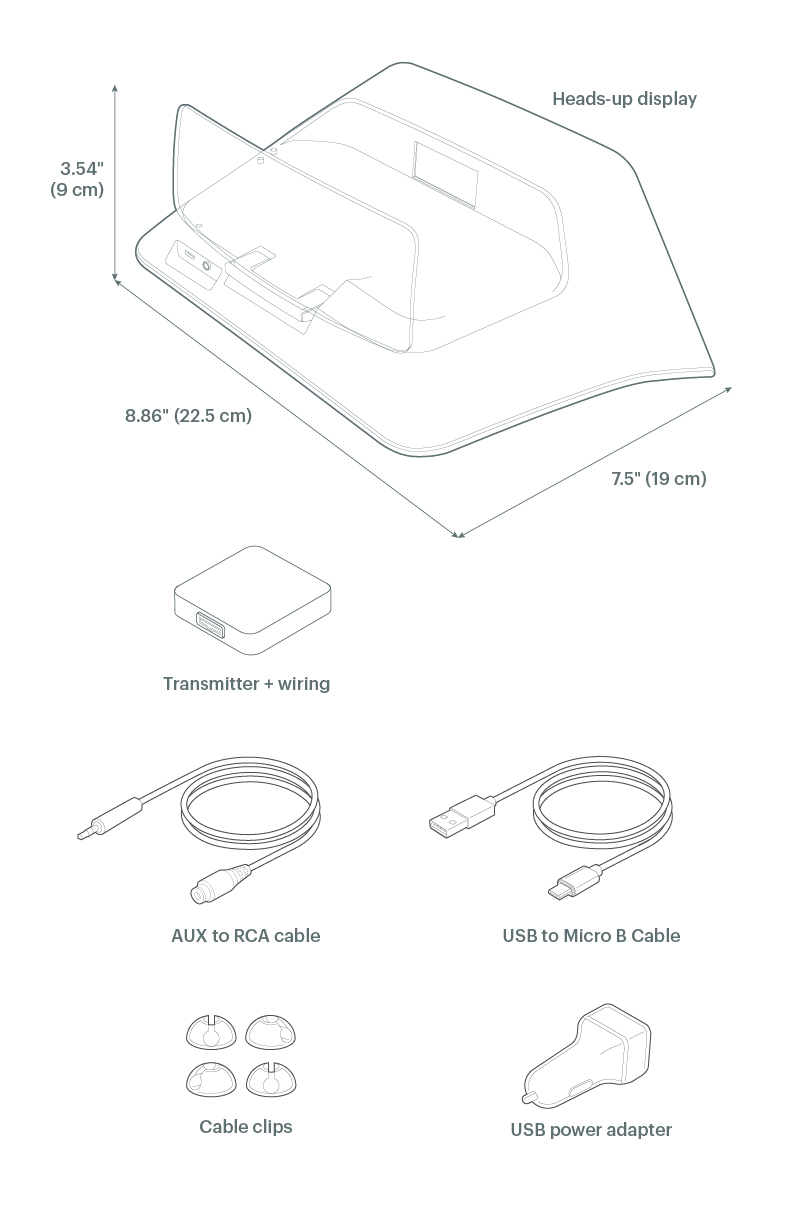 Heads-up display

3.54"
(9 cm)

8.86" (22.5 cm)

7.5" (19 cm)

Transmitter + wiring

AUX to RCA cable

USB to Micro B Cable

Cable clips

USB power adapter