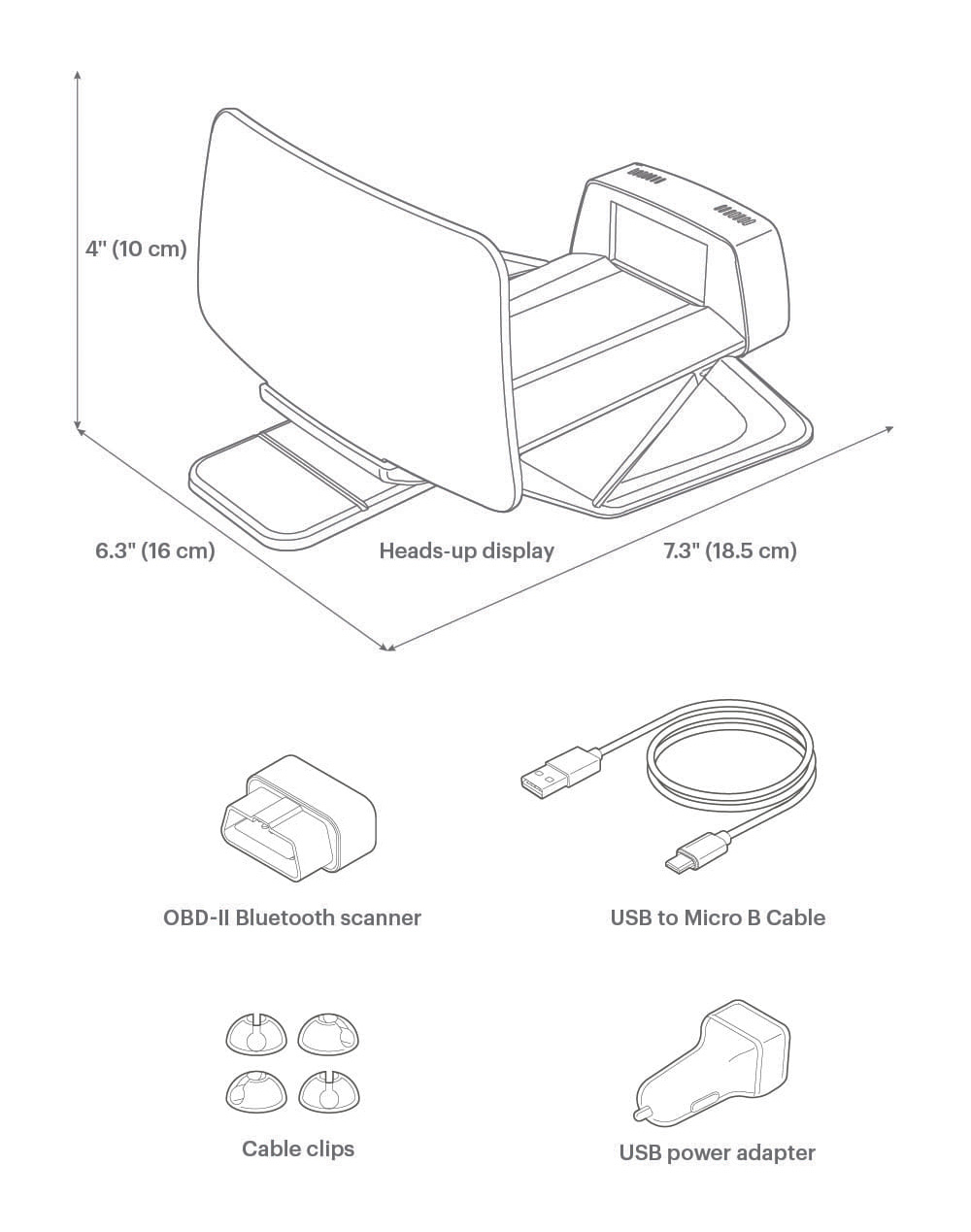 4" (10 cm)

6.3" (16 cm)

Heads-up display

7.3" (18.5 cm)

OBD-II Bluetooth scanner

USB to Micro B Cable

Cable clips

USB power adapter