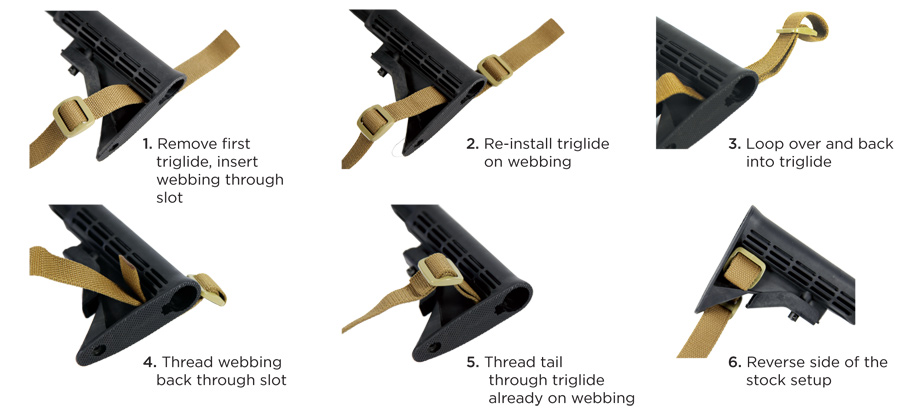 1. Remove first triglide, insert webbing through slot

2. Re-install triglide on webbing

3. Loop over and back into triglide

4. Thread webbing back through slot

5. Thread tail through triglide already on webbing

6. Reverse side of the stock setup