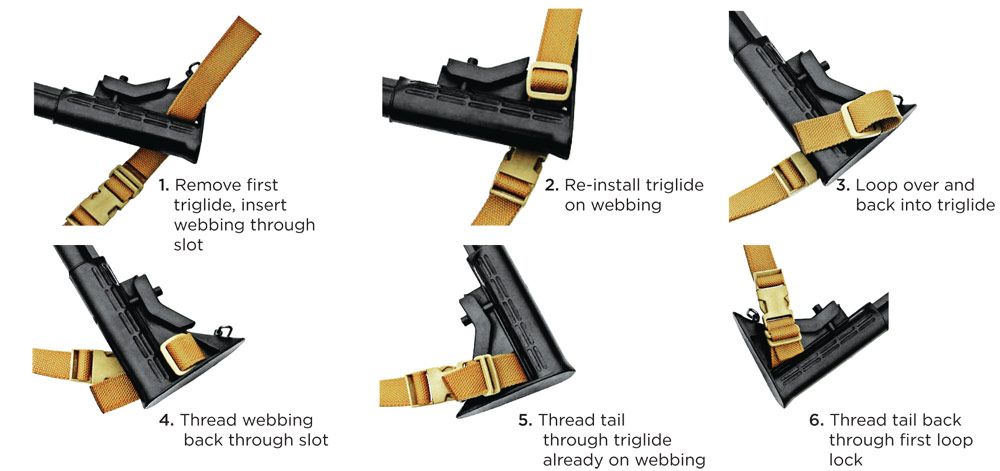 1. Remove first triglide, insert webbing through slot

2. Re-install triglide on webbing

3. Loop over and back into triglide

4. Thread webbing back through slot

5. Thread tail through triglide already on webbing

6. Thread tail back through first loop lock