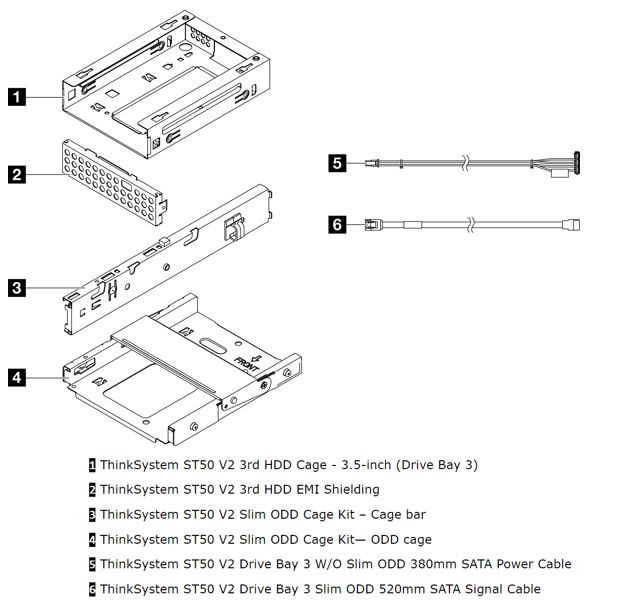 1

2

3

4

FRONT

5

6

1 ThinkSystem ST50 V2 3rd HDD Cage - 3.5-inch (Drive Bay 3)

2 ThinkSystem ST50 V2 3rd HDD EMI Shielding

3 ThinkSystem ST50 V2 Slim ODD Cage Kit – Cage bar

4 ThinkSystem ST50 V2 Slim ODD Cage Kit— ODD cage

5 ThinkSystem ST50 V2 Drive Bay 3 W/O Slim ODD 380mm SATA Power Cable

6 ThinkSystem ST50 V2 Drive Bay 3 Slim ODD 520mm SATA Signal Cable