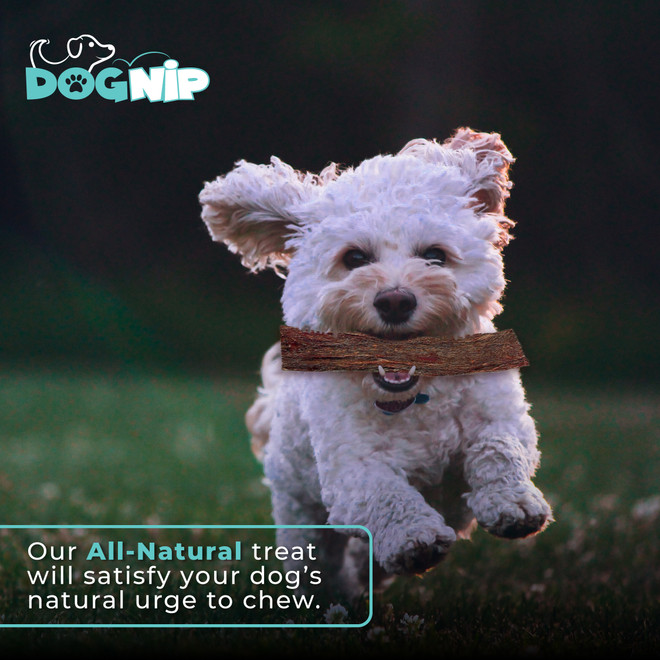 DOGNIP

Our All-Natural treat will satisfy your dog's natural urge to chew.