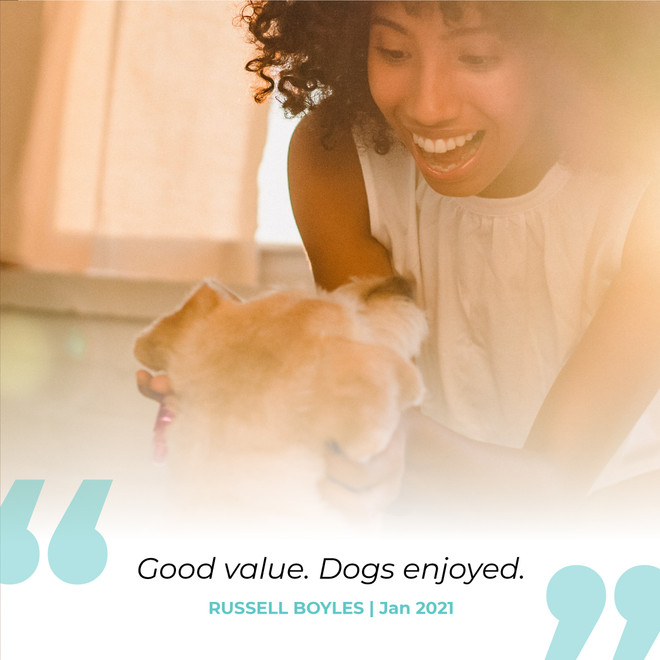 “

Good value. Dogs enjoyed.

RUSSELL BOYLES | Jan 2021

”