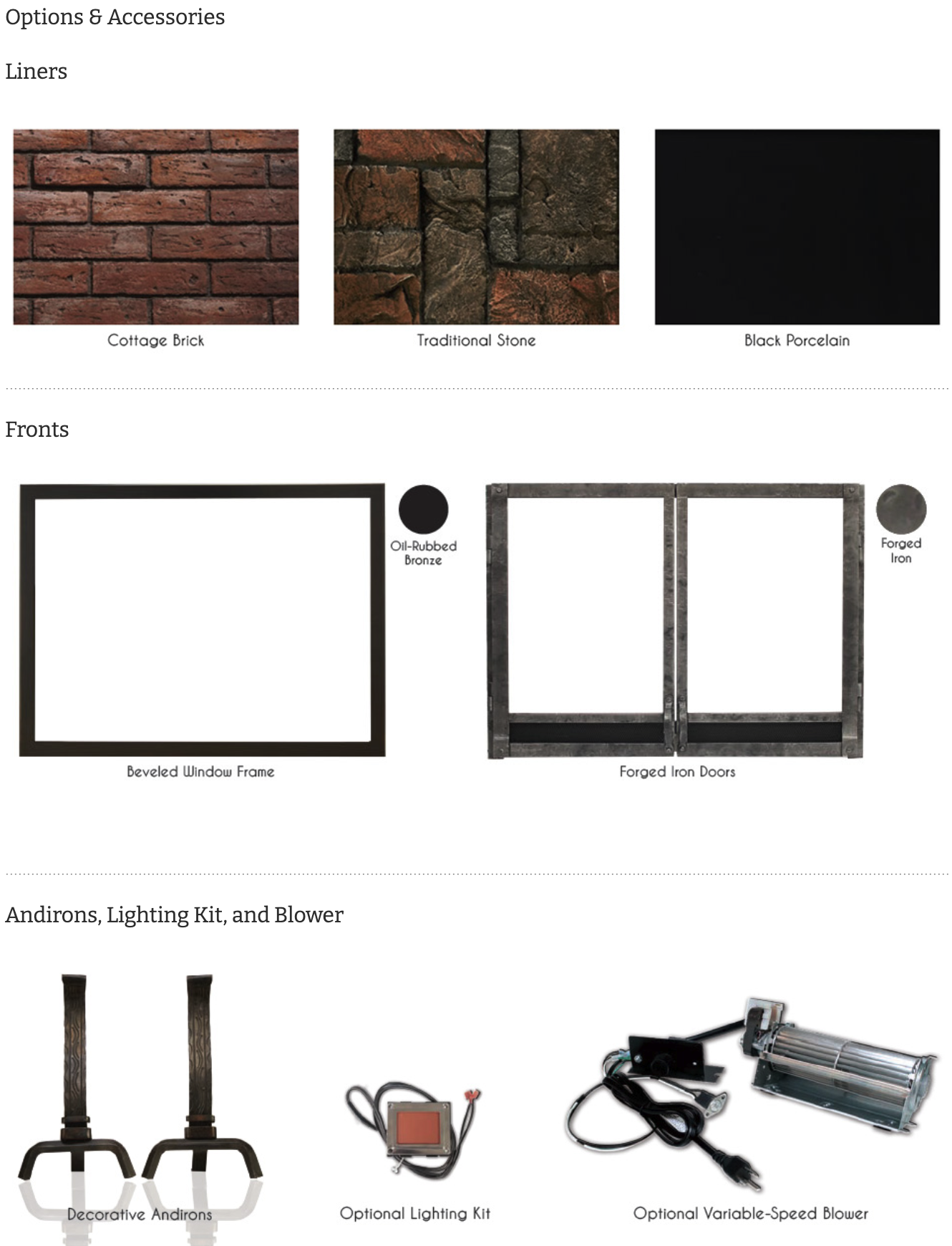 Options & Accessories

Liners

Cottage Brick

Traditional Stone

Black Porcelain

Fronts

Oil-Rubbed Bronze

Forged Iron

Beveled Window Frame

Forged Iron Doors

Andirons, Lighting Kit, and Blower

Decorative Andirons

Optional Lighting Kit

Optional Variable-Speed Blower