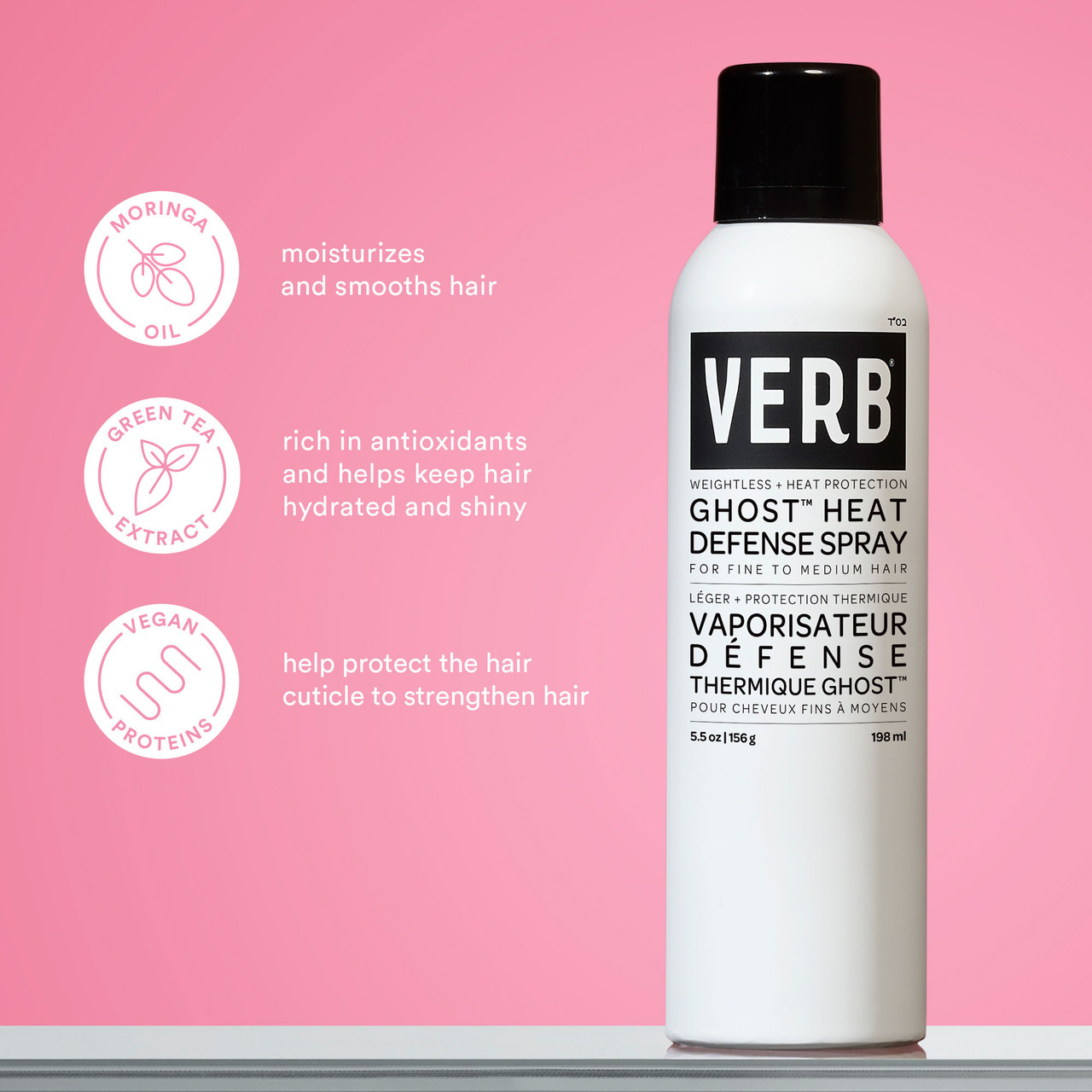 MORINGA
OIL

moisturizes and smooths hair

GREEN TEA
EXTRACT

rich in antioxidants and helps keep hair hydrated and shiny

VEGAN
PROTEINS

help protect the hair cuticle to strengthen hair

בס"ד

VERB®

WEIGHTLESS + HEAT PROTECTION
GHOST™ HEAT DEFENSE SPRAY
FOR FINE TO MEDIUM HAIR
LÉGER + PROTECTION THERMIQUE
VAPORISATEUR DÉFENSE THERMIQUE GHOST™
POUR CHEVEUX FINS À MOYENS
5.5 oz | 156 g
198 ml