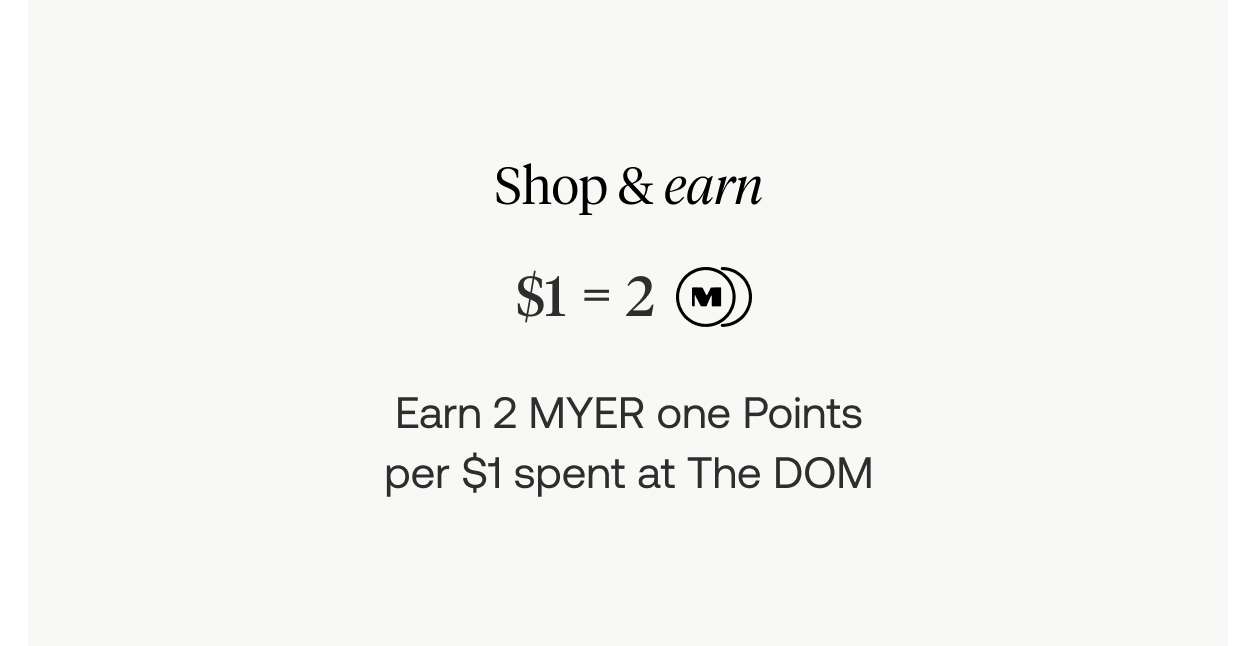 Shop & earn

\$1 = 2 M

Earn 2 MYER one Points per \$1 spent at The DOM