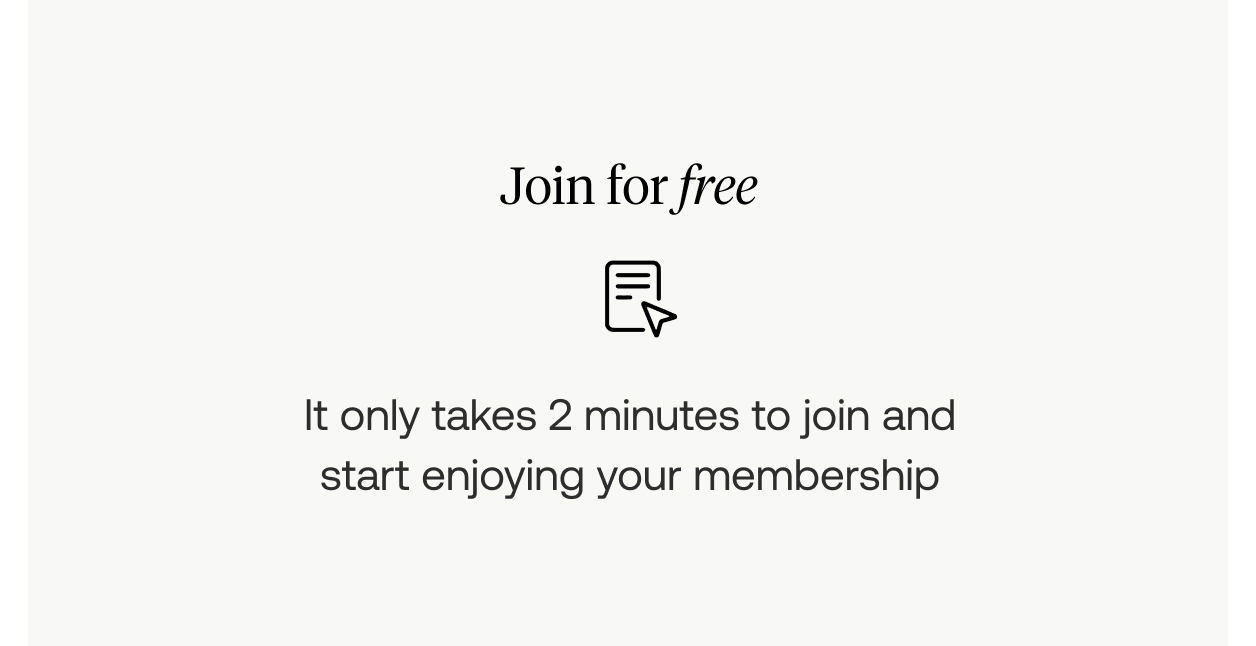 Join for free

It only takes 2 minutes to join and start enjoying your membership