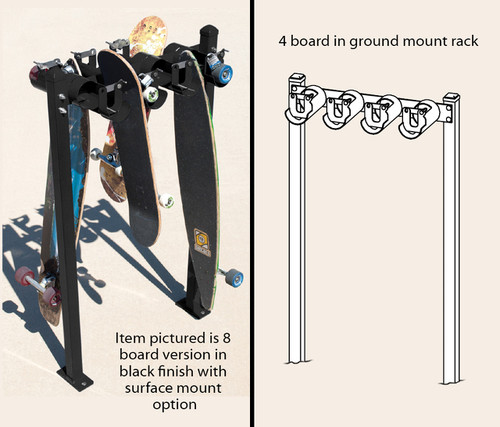 Item pictured is 8 board version in black finish with surface mount option

4 board in ground mount rack