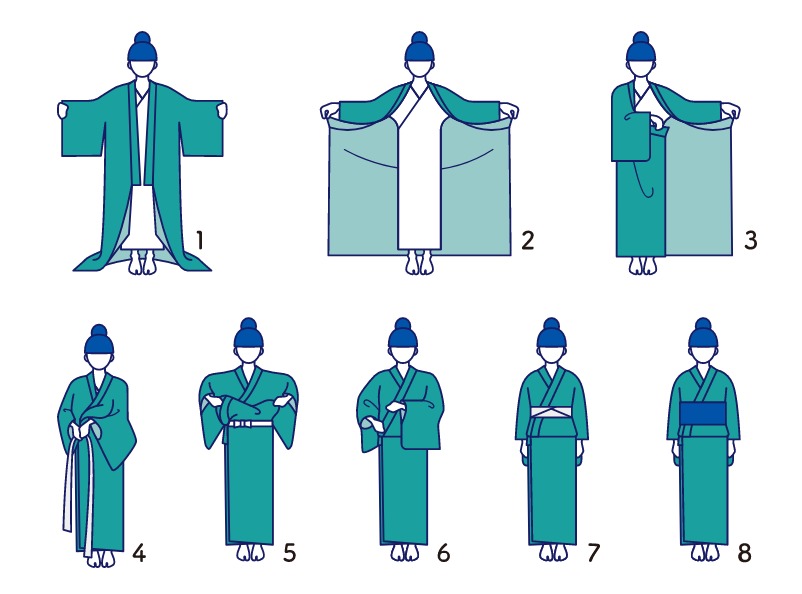 1
2
3
4
5
6
7
8