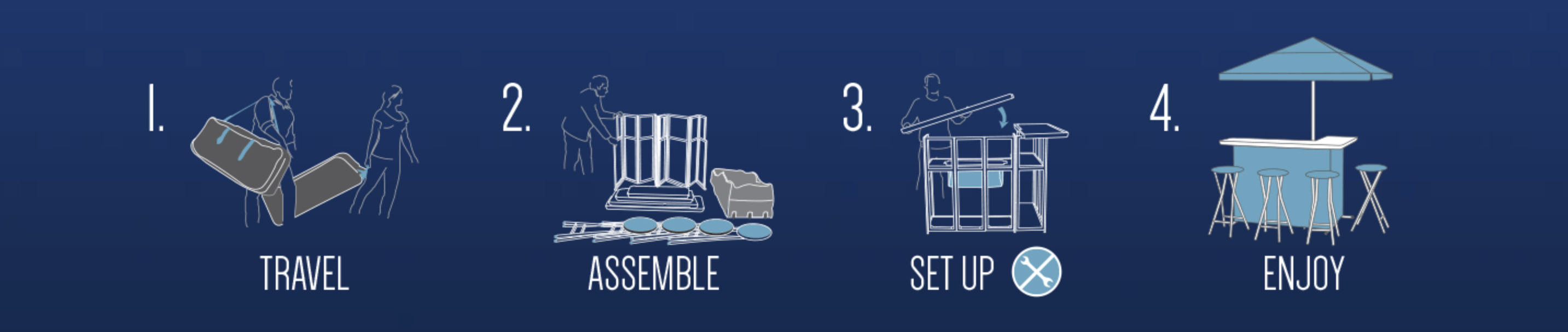 1.
TRAVEL

2.
ASSEMBLE

3.
SET UP

4.
ENJOY