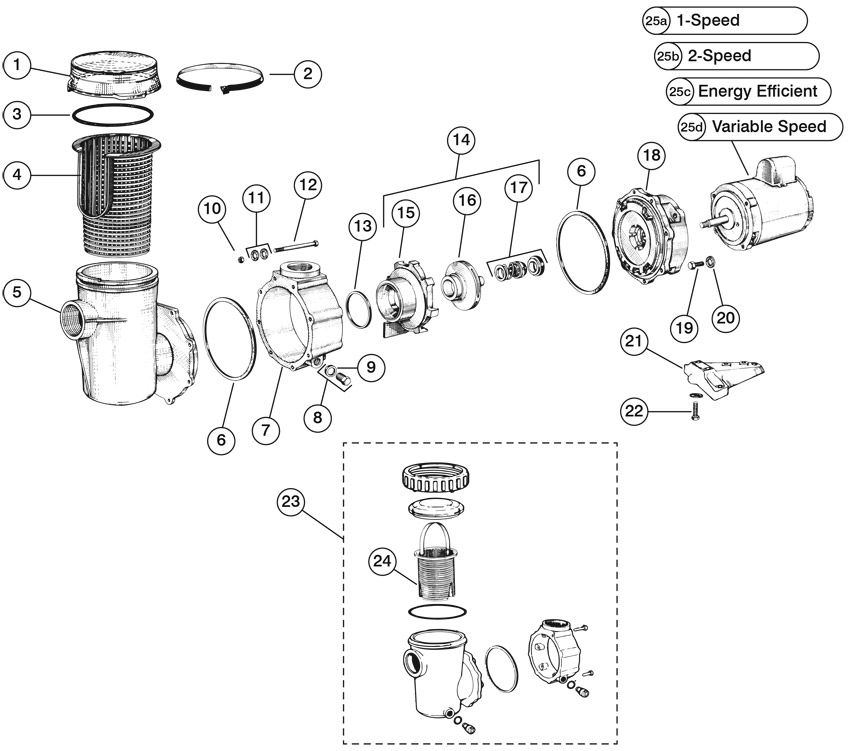 25a 1-Speed
25b 2-Speed
25c Energy Efficient
25d Variable Speed

1
2
3
4
5
6
7
8
9
10
11
12
13
14
15
16
17
6
18
19
20
21
22
23
24