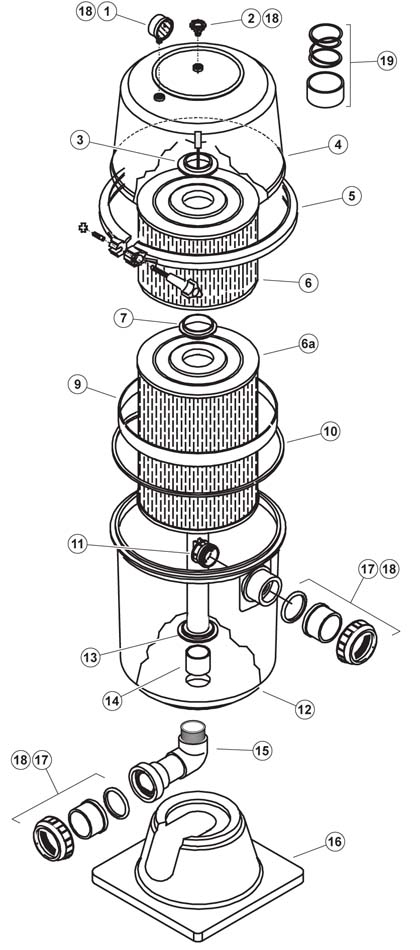 18 1
2 18
19
3
4
5
6
7
6a
9
10
11
17 18
13
14
12
15
18 17
16