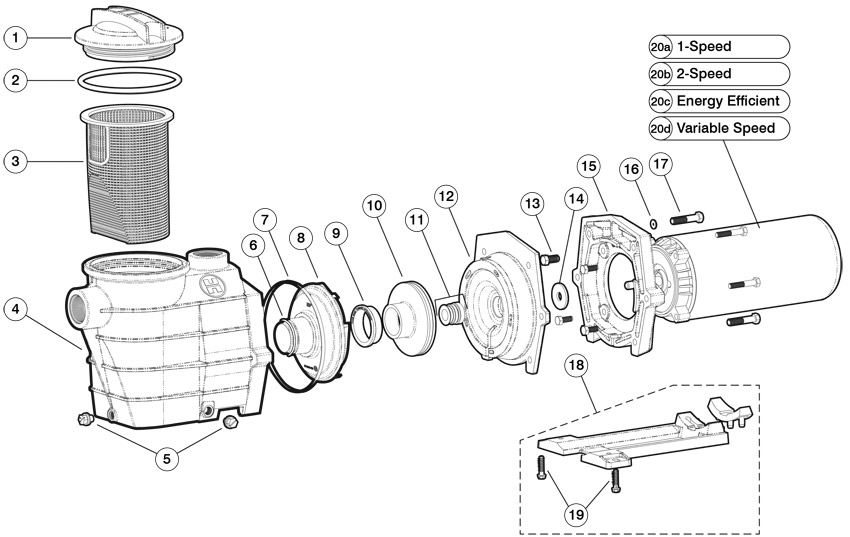 1
2
3
4
5
6
7
8
9
10
11
12
13
14
15
16
17
18
19

20a 1-Speed
20b 2-Speed
20c Energy Efficient
20d Variable Speed