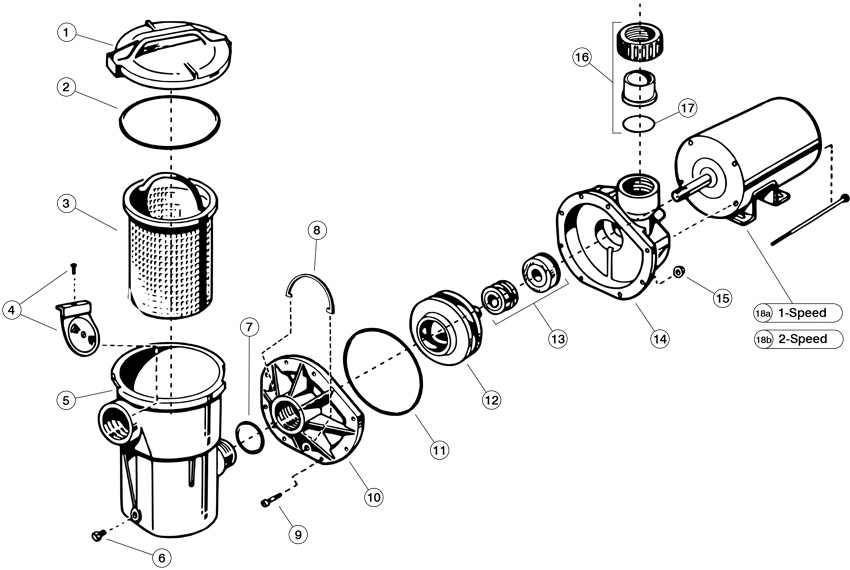 1
2
3
4
5
6
7
8
9
10
11
12
13
14
15
16
17
18a 1-Speed
18b 2-Speed