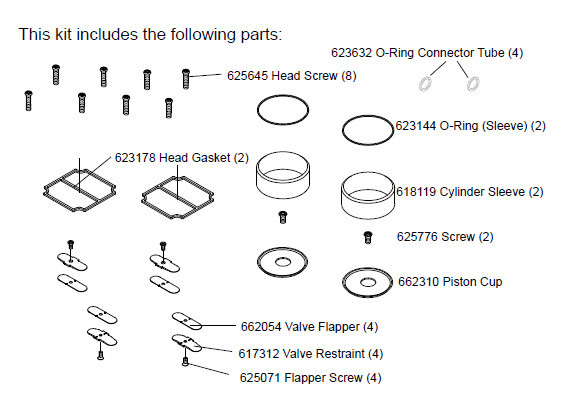 This kit includes the following parts:

623632 O-Ring Connector Tube (4)

625645 Head Screw (8)

623144 O-Ring (Sleeve) (2)

623178 Head Gasket (2)

618119 Cylinder Sleeve (2)

625776 Screw (2)

662310 Piston Cup

662054 Valve Flapper (4)

617312 Valve Restraint (4)

625071 Flapper Screw (4)