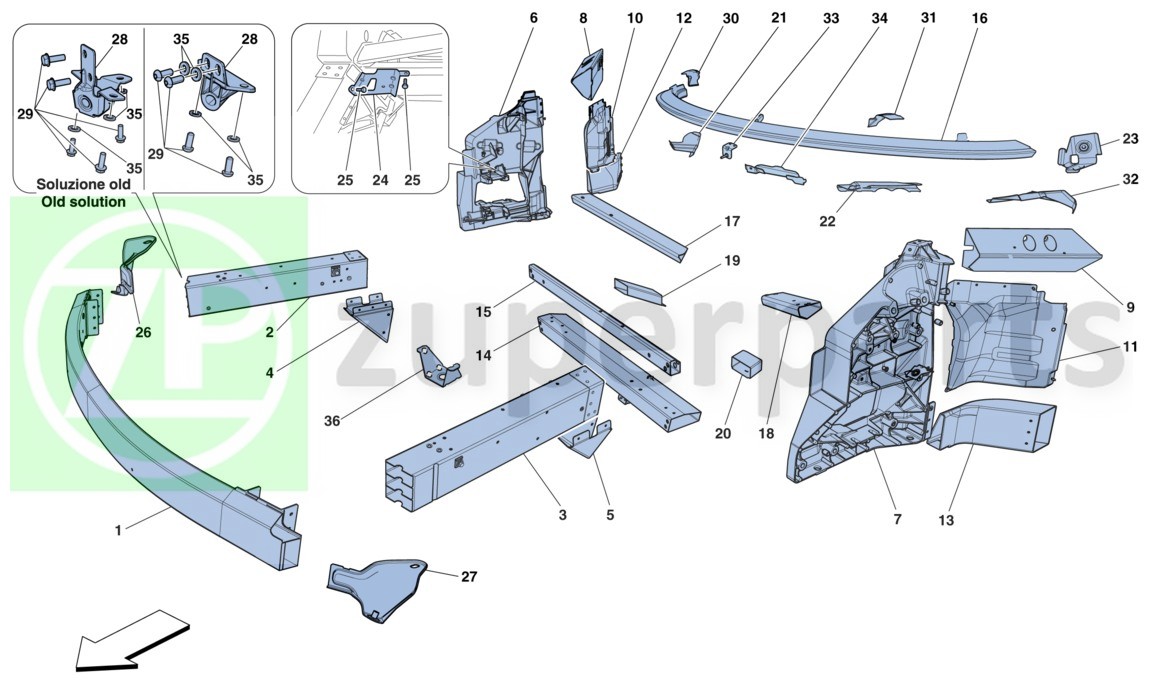 28
35
28
29
35
29
35
35
Soluzione old
Old solution
25
24
25
6
8
10
12
30
21
33
34
31
16
23
32
22
17
19
9
15
14
11
26
2
4
36
20
18
1
3
5
7
13
27
zuperparts